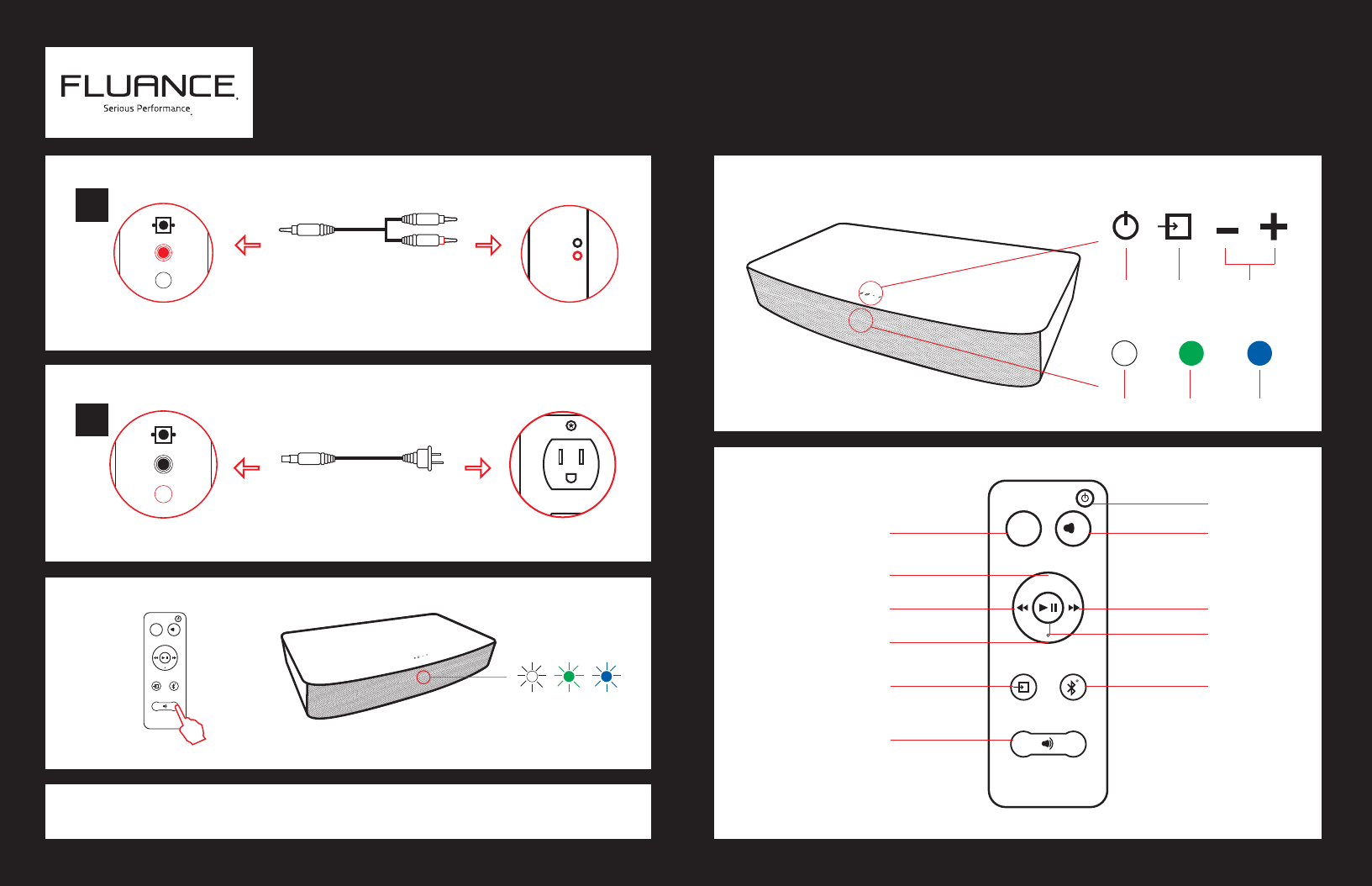 FLUANCE
Serious Performance