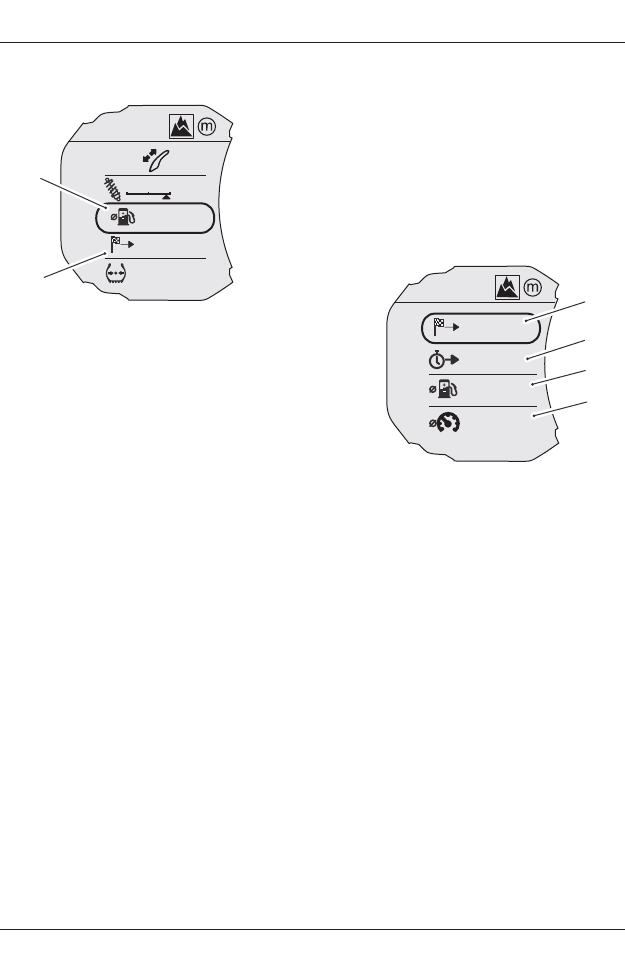 m

m