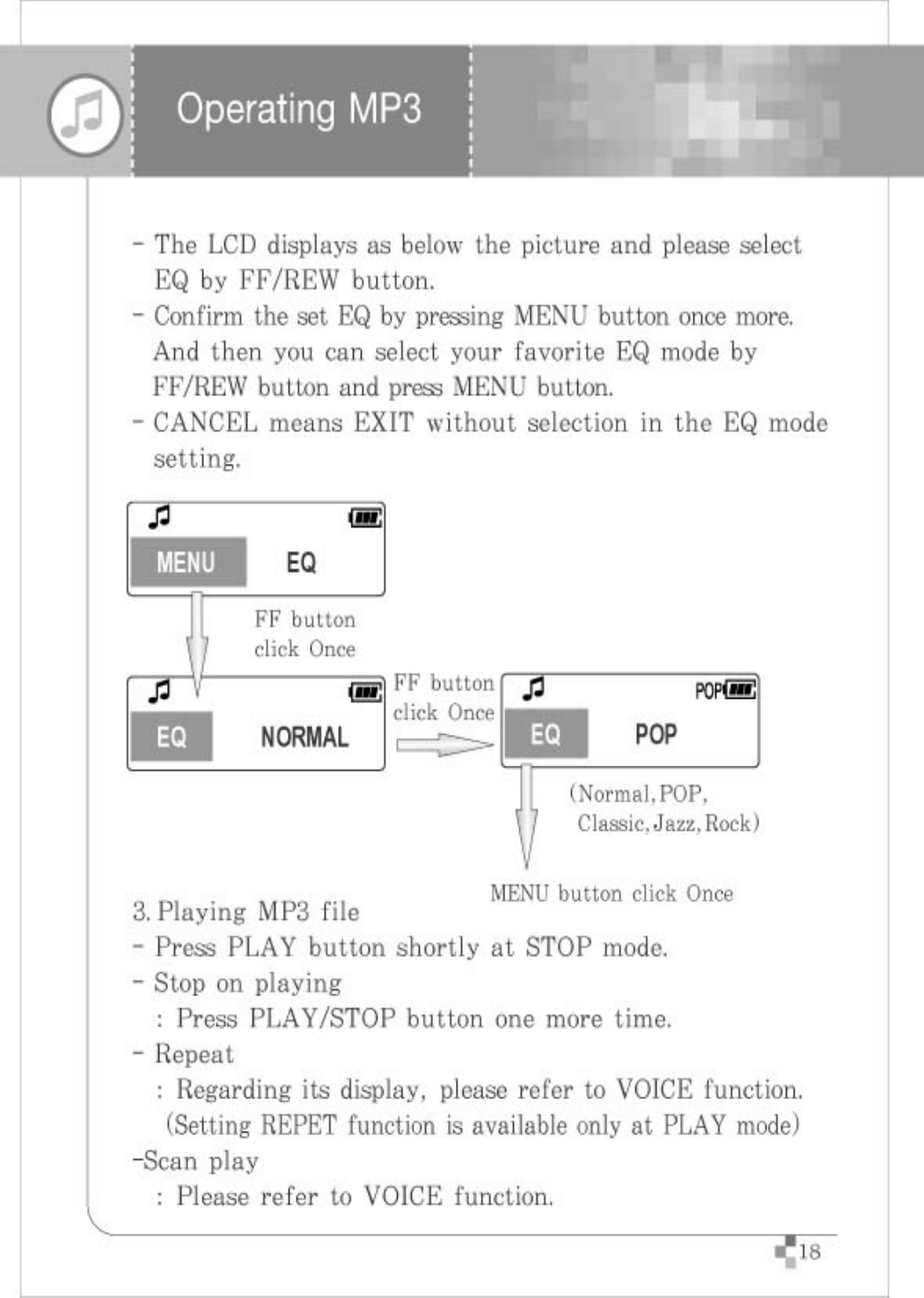 Operating MP3

- The LCD displays as below the picture and please select EQ by FF/REW button.
- Confirm the set EQ by pressing MENU button once more. And then you can select your favorite EQ mode by FF/REW button and press MENU button.
- CANCEL means EXIT without selection in the EQ mode setting.

MENU EQ

FF button click Once

EQ NORMAL

FF button click Once

POP

EQ POP

(Normal, POP, Classic, Jazz, Rock)

MENU button click Once

3. Playing MP3 file
- Press PLAY button shortly at STOP mode.
- Stop on playing
: Press PLAY/STOP button one more time.
- Repeat
: Regarding its display, please refer to VOICE function. (Setting REPET function is available only at PLAY mode)
-Scan play
: Please refer to VOICE function.

18