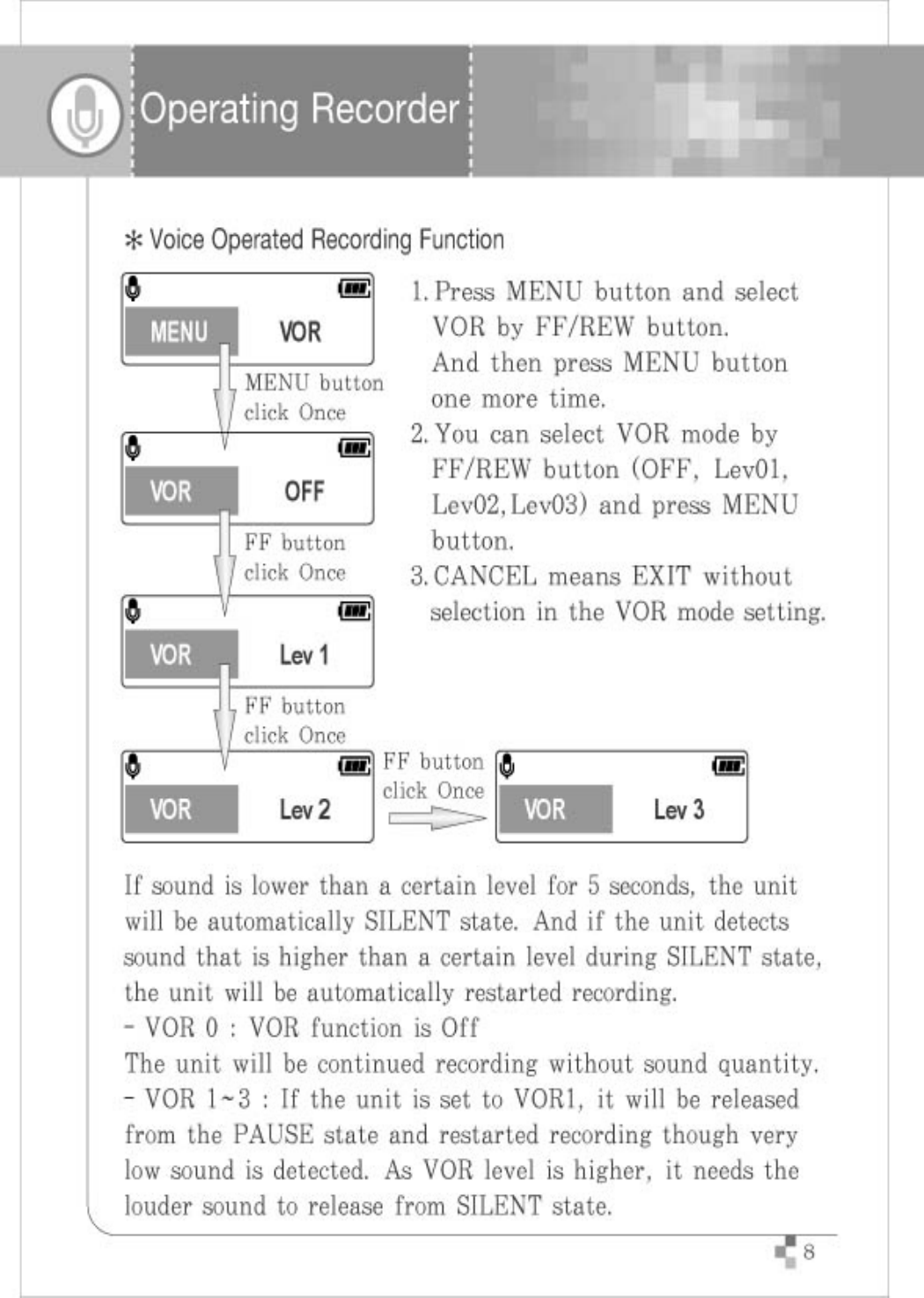 Operating Recorder

* Voice Operated Recording Function

MENU VOR

MENU button click Once

VOR OFF

FF button click Once

VOR Lev 1

FF button click Once

VOR Lev 2

FF button click Once

VOR Lev 3

1. Press MENU button and select VOR by FF/REW button. And then press MENU button one more time.
2. You can select VOR mode by FF/REW button (OFF, Lev01, Lev02, Lev03) and press MENU button.
3. CANCEL means EXIT without selection in the VOR mode setting.

If sound is lower than a certain level for 5 seconds, the unit will be automatically SILENT state. And if the unit detects sound that is higher than a certain level during SILENT state, the unit will be automatically restarted recording.
- VOR 0 : VOR function is Off
The unit will be continued recording without sound quantity.
- VOR 1~3 : If the unit is set to VOR1, it will be released from the PAUSE state and restarted recording though very low sound is detected. As VOR level is higher, it needs the louder sound to release from SILENT state.

8