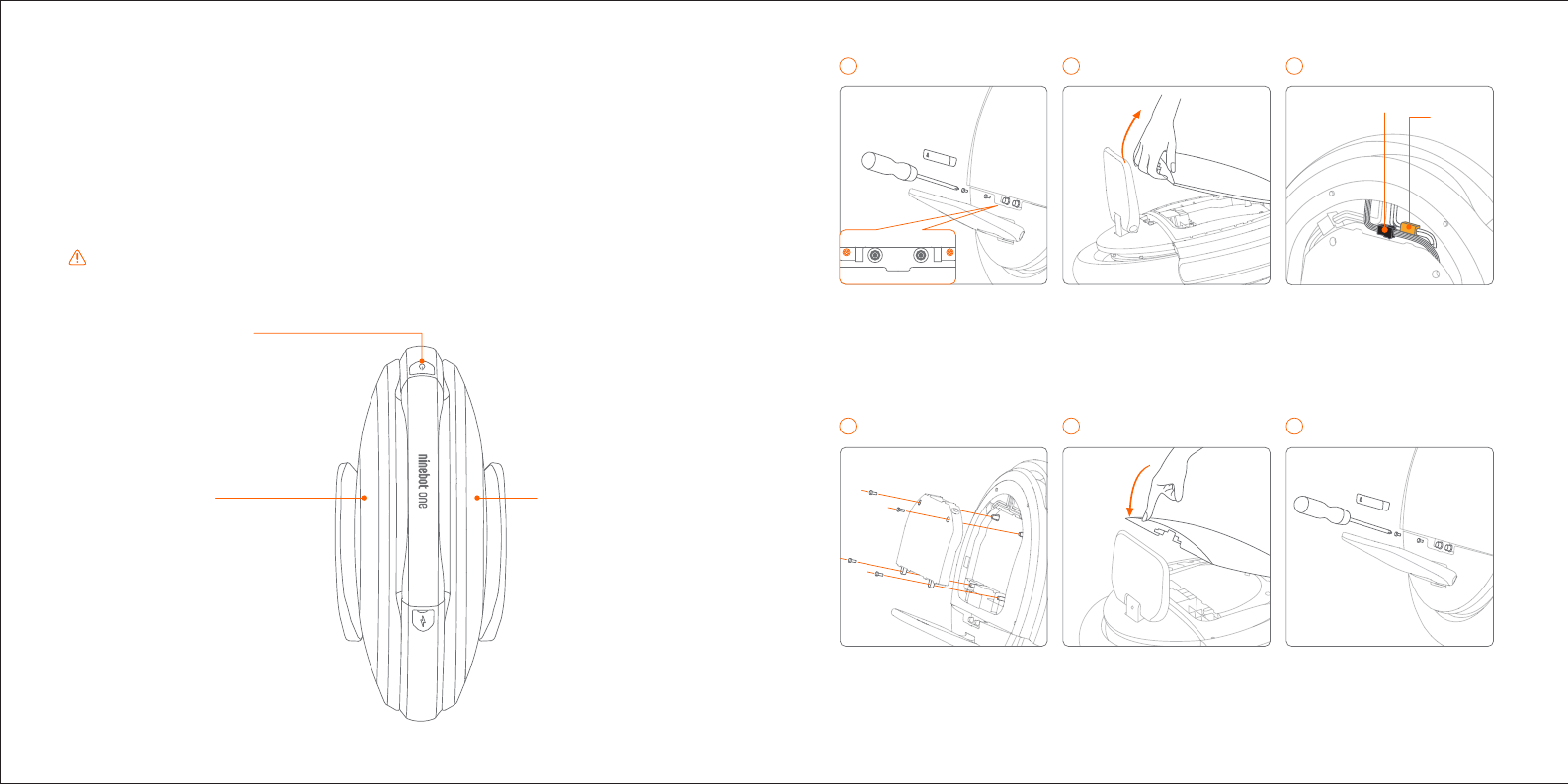 ninebot one