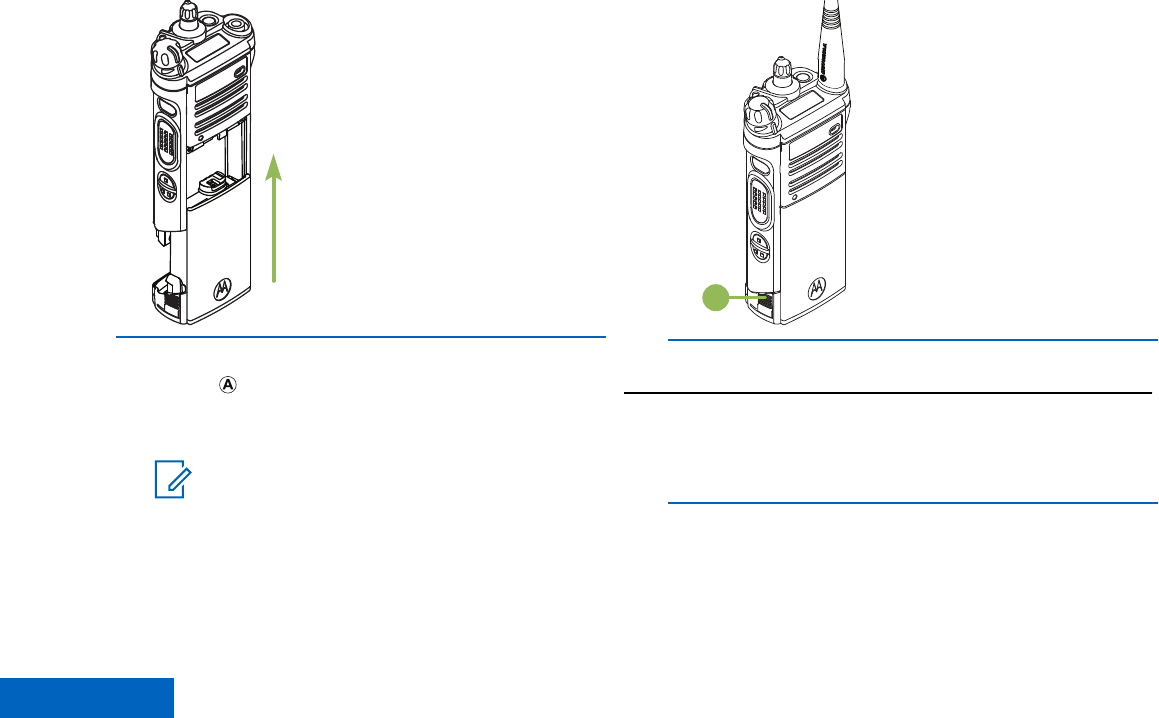 Ⓐ