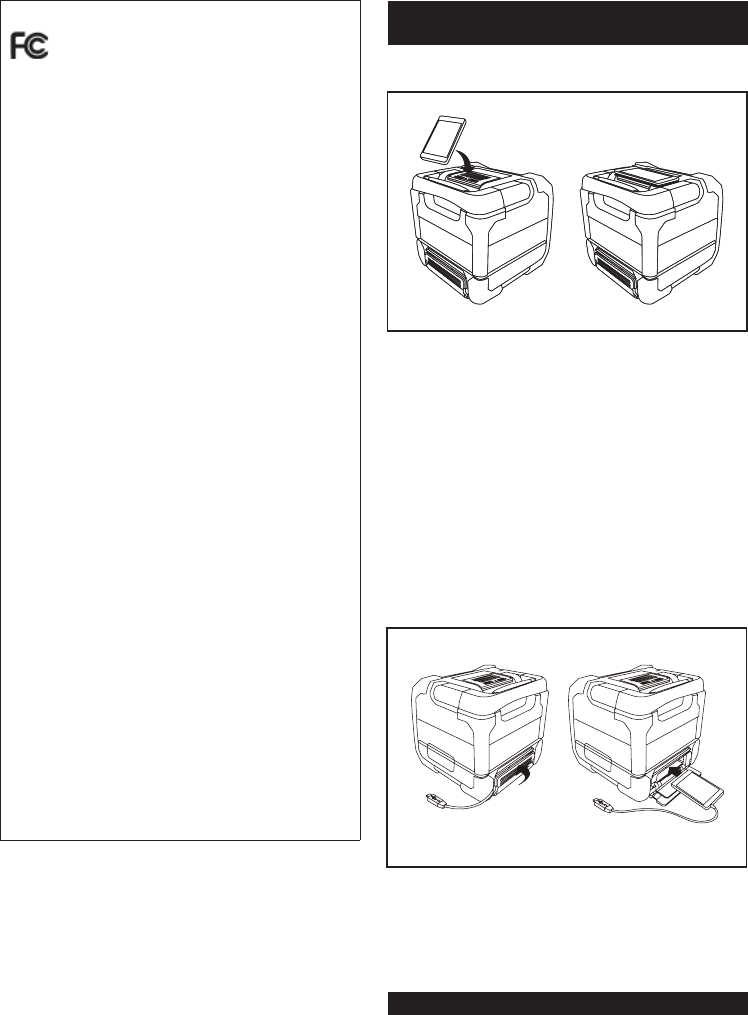 FC