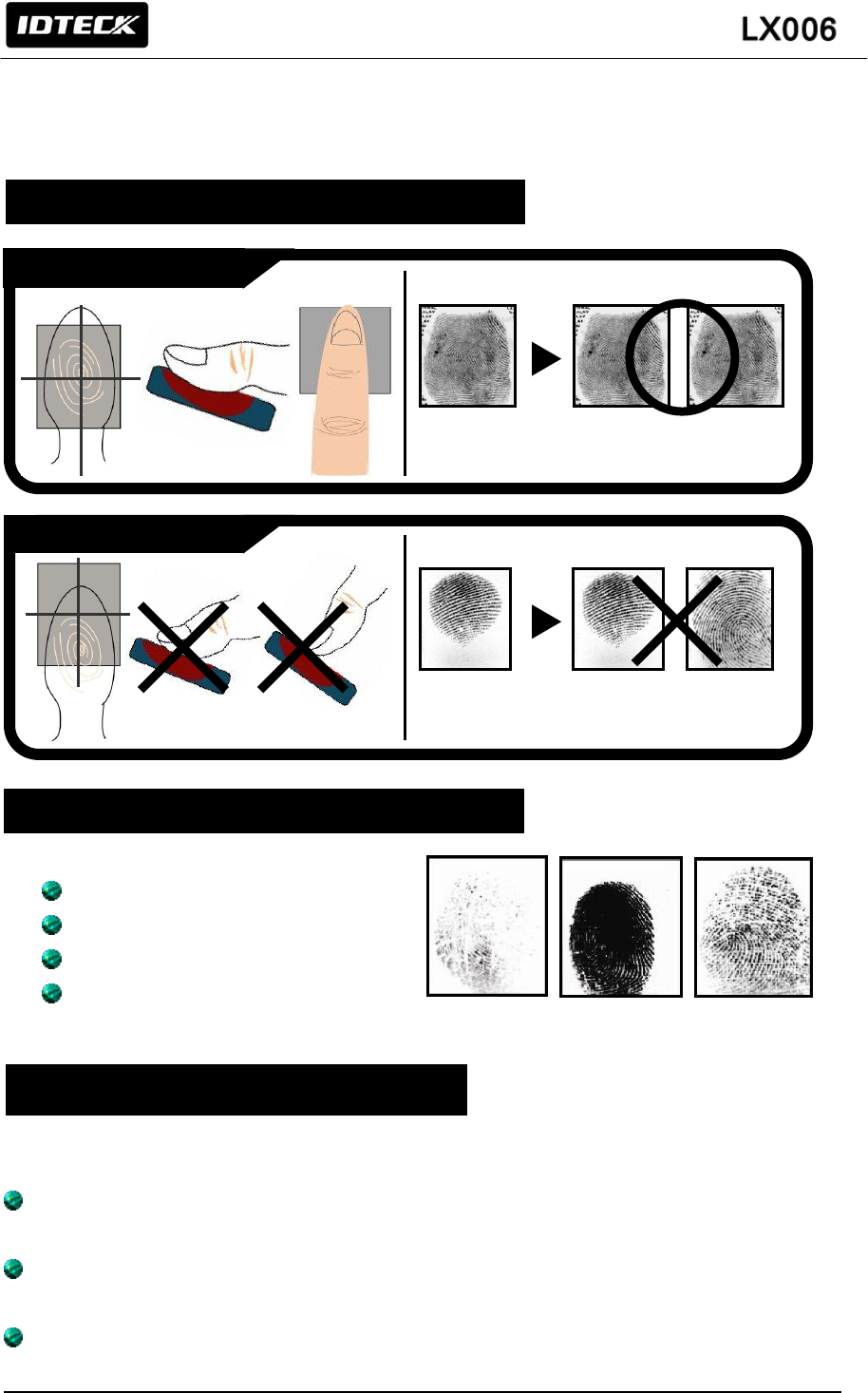 IDTECK

LX006