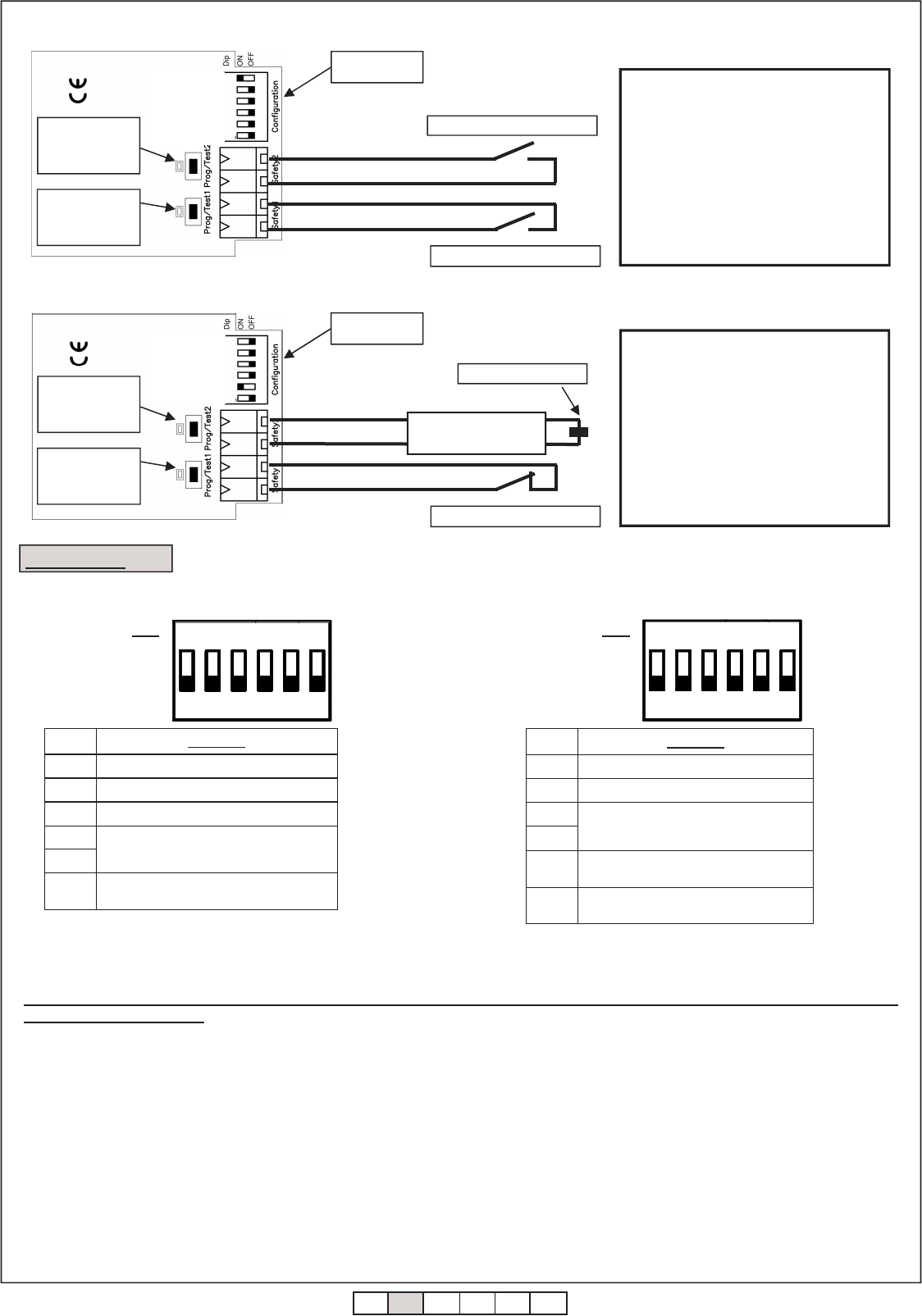 Dip ON OFF

Configuration

Prog/Test1 Prog/Test2

Safety2

Safety1

Dip ON OFF

Configuration

Prog/Test1 Prog/Test2

Safety2

Safety1