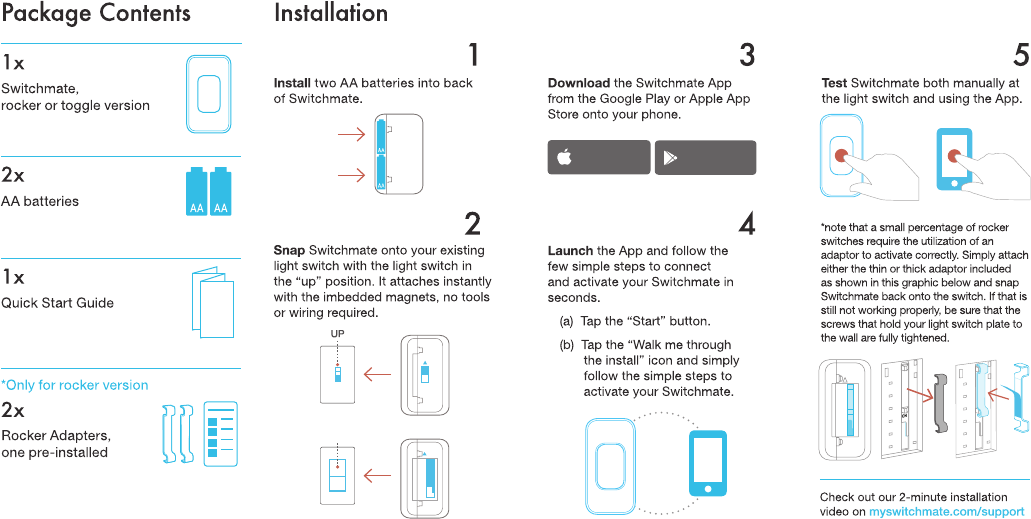 Package Contents

1x
Switchmate, rocker or toggle version

2x
AA batteries

AA AA

1x
Quick Start Guide

*Only for rocker version

2x
Rocker Adapters, one pre-installed

Installation

1

Install two AA batteries into back of Switchmate.

AA AA

2

Snap Switchmate onto your existing light switch with the light switch in the "up" position. It attaches instantly with the imbedded magnets, no tools or wiring required.

UP

3

Download the Switchmate App from the Google Play or Apple App Store onto your phone.

4

Launch the App and follow the few simple steps to connect and activate your Switchmate in seconds.

(a) Tap the "Start" button.

(b) Tap the "Walk me through the install" icon and simply follow the simple steps to activate your Switchmate.

5

Test Switchmate both manually at the light switch and using the App.

*note that a small percentage of rocker switches require the utilization of an adaptor to activate correctly. Simply attach either the thin or thick adaptor included as shown in this graphic below and snap Switchmate back onto the switch. If that is still not working properly, be sure that the screws that hold your light switch plate to the wall are fully tightened.

Check out our 2-minute installation video on myswitchmate.com/support