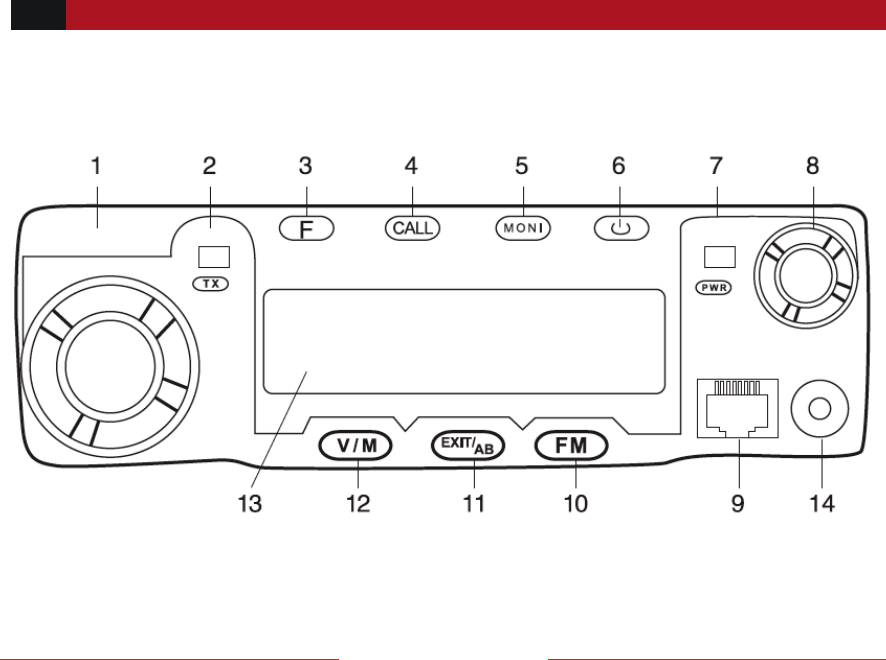 1
2
3
4
5
6
7
8
F
CALL
MONI
TX
PWR
V/M
EXIT/AB
FM
13
12
11
10
9
14