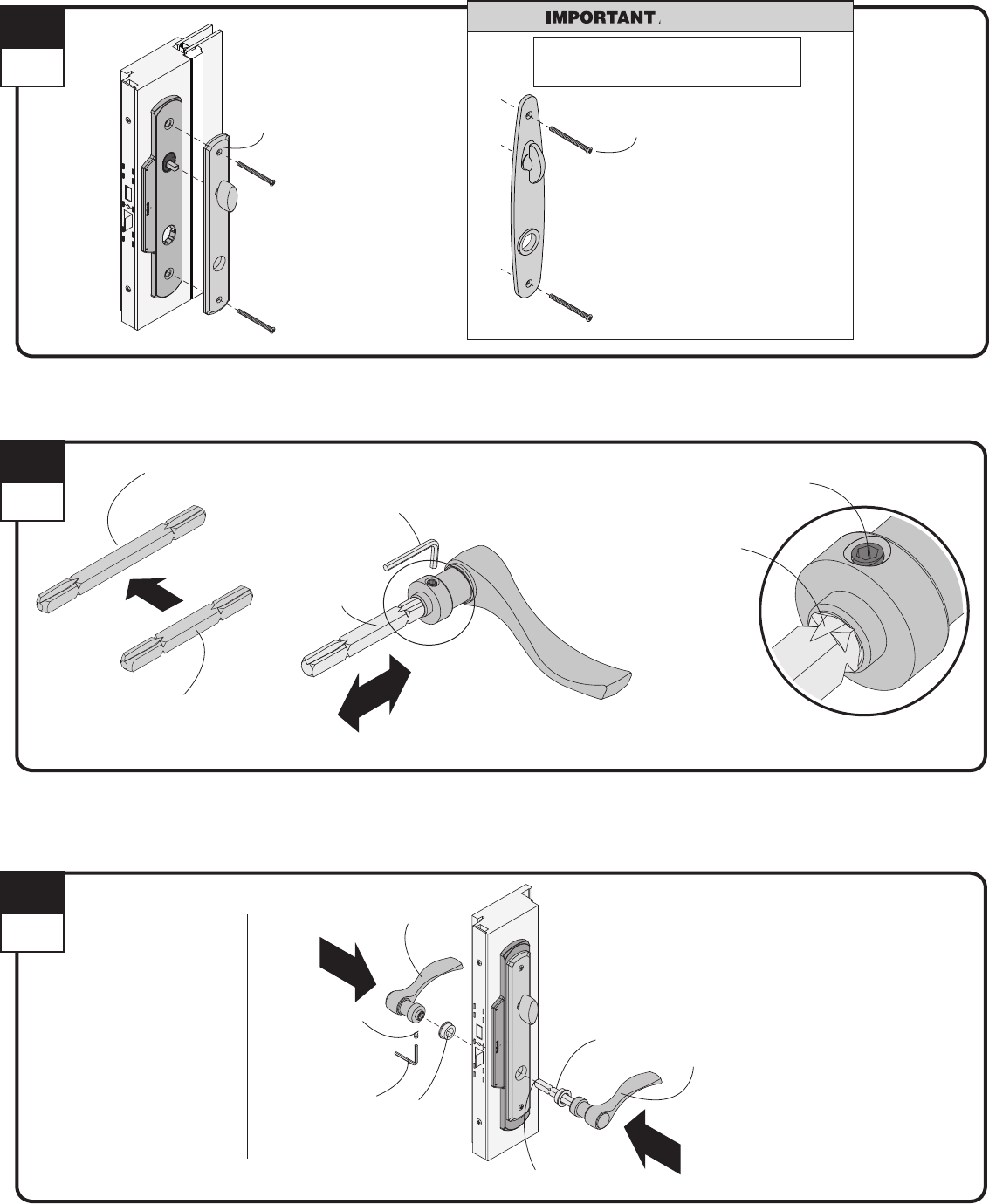 IMPORTANT