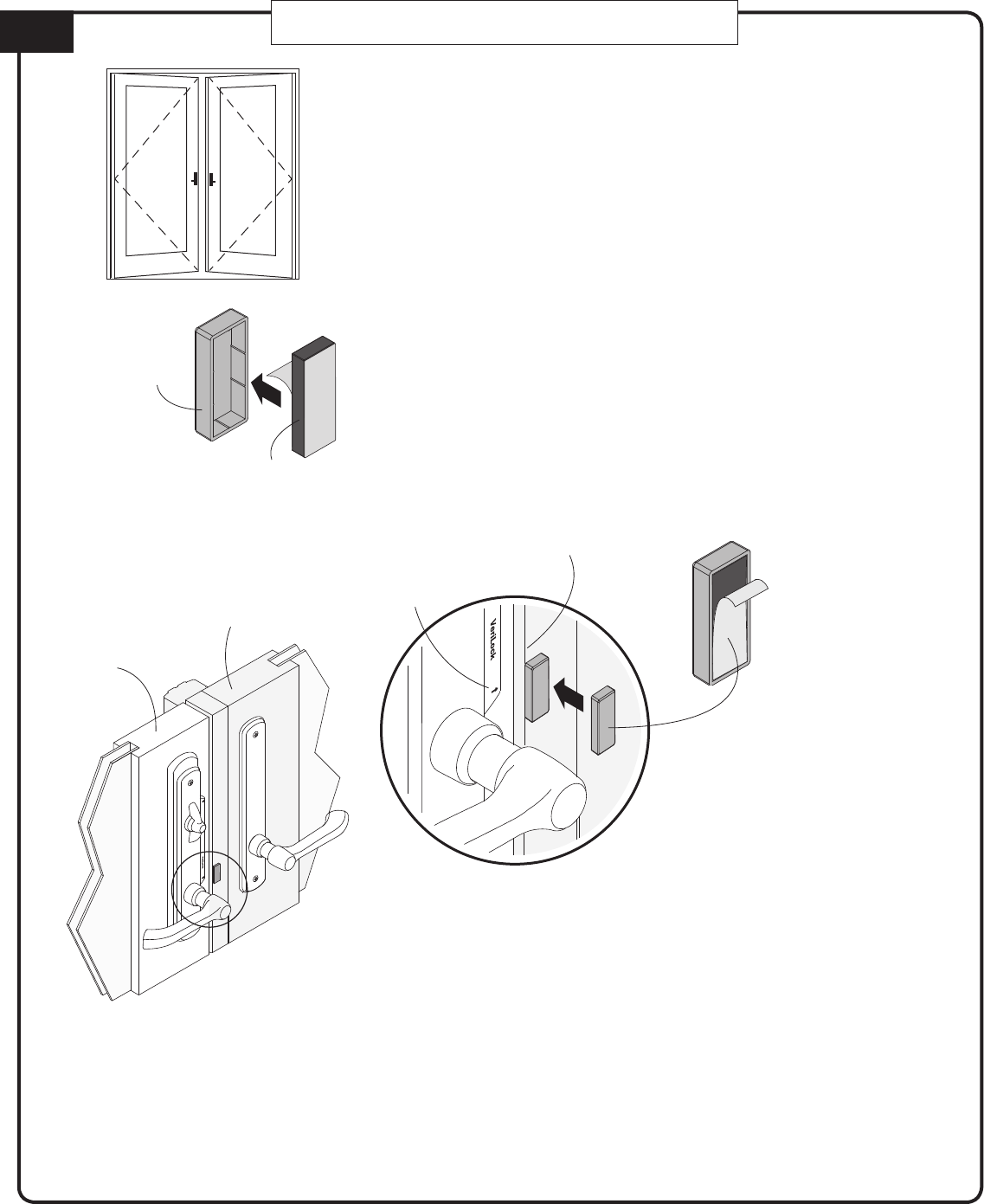 VeriLock