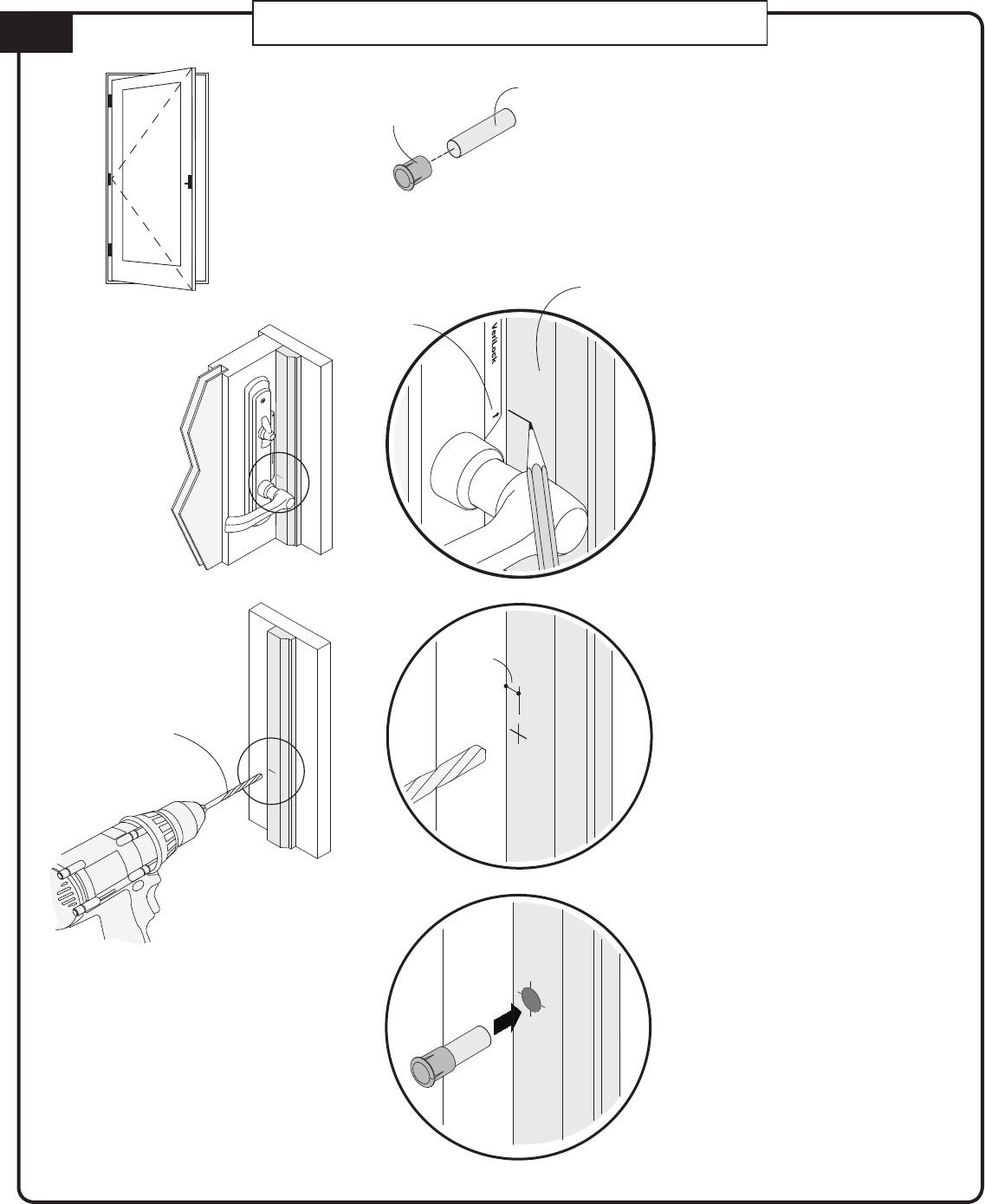 VeriLock