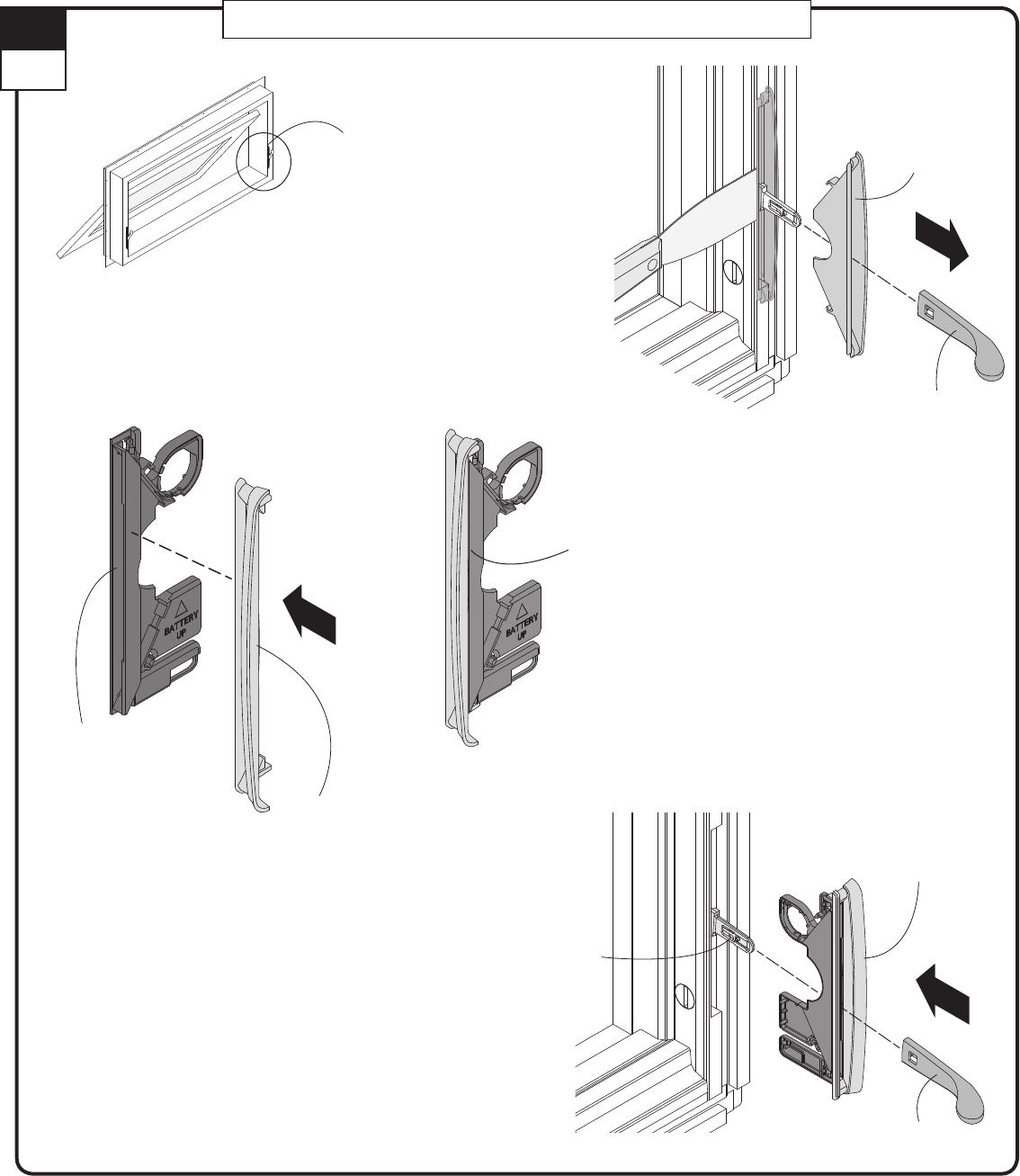 BATTERY UP

BATTERY UP