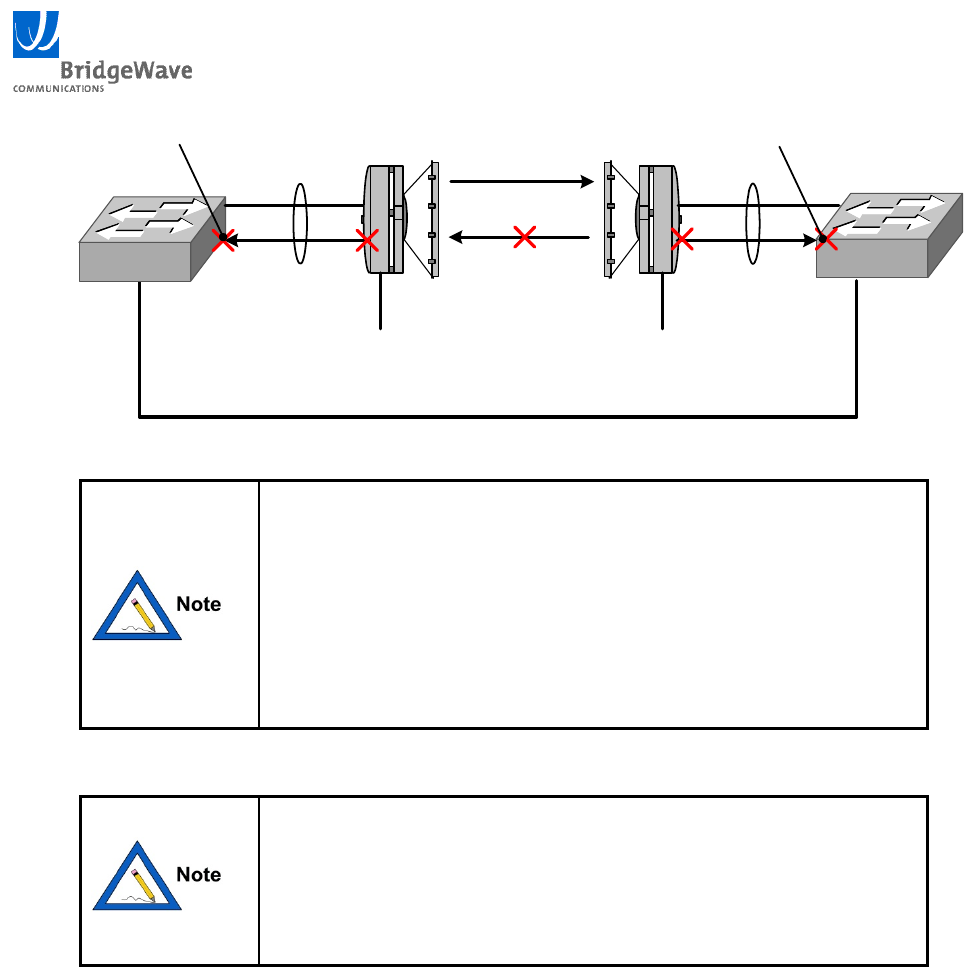 BridgeWave
COMMUNICATIONS

Note

Note