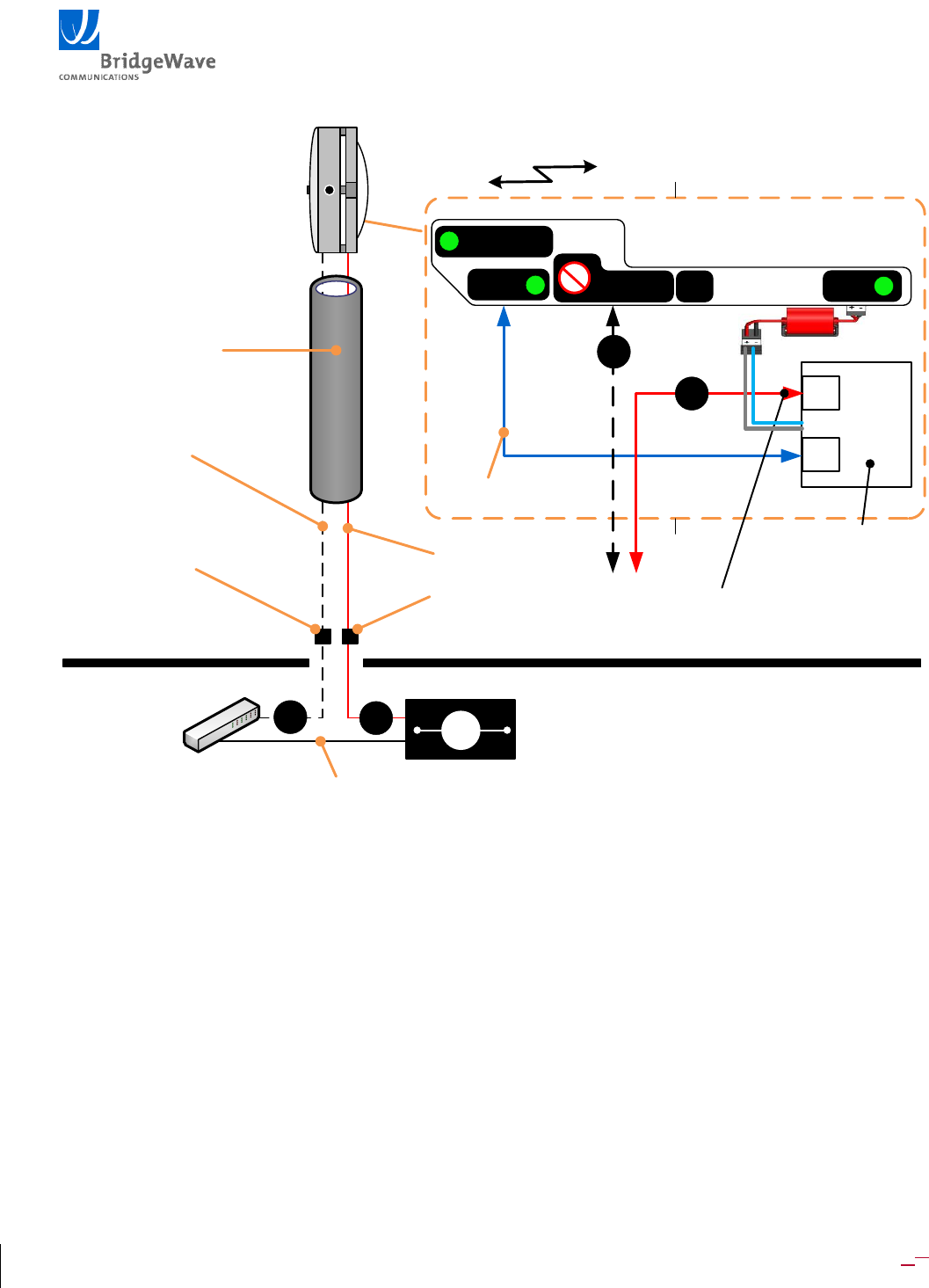 BridgeWave
COMMUNICATIONS