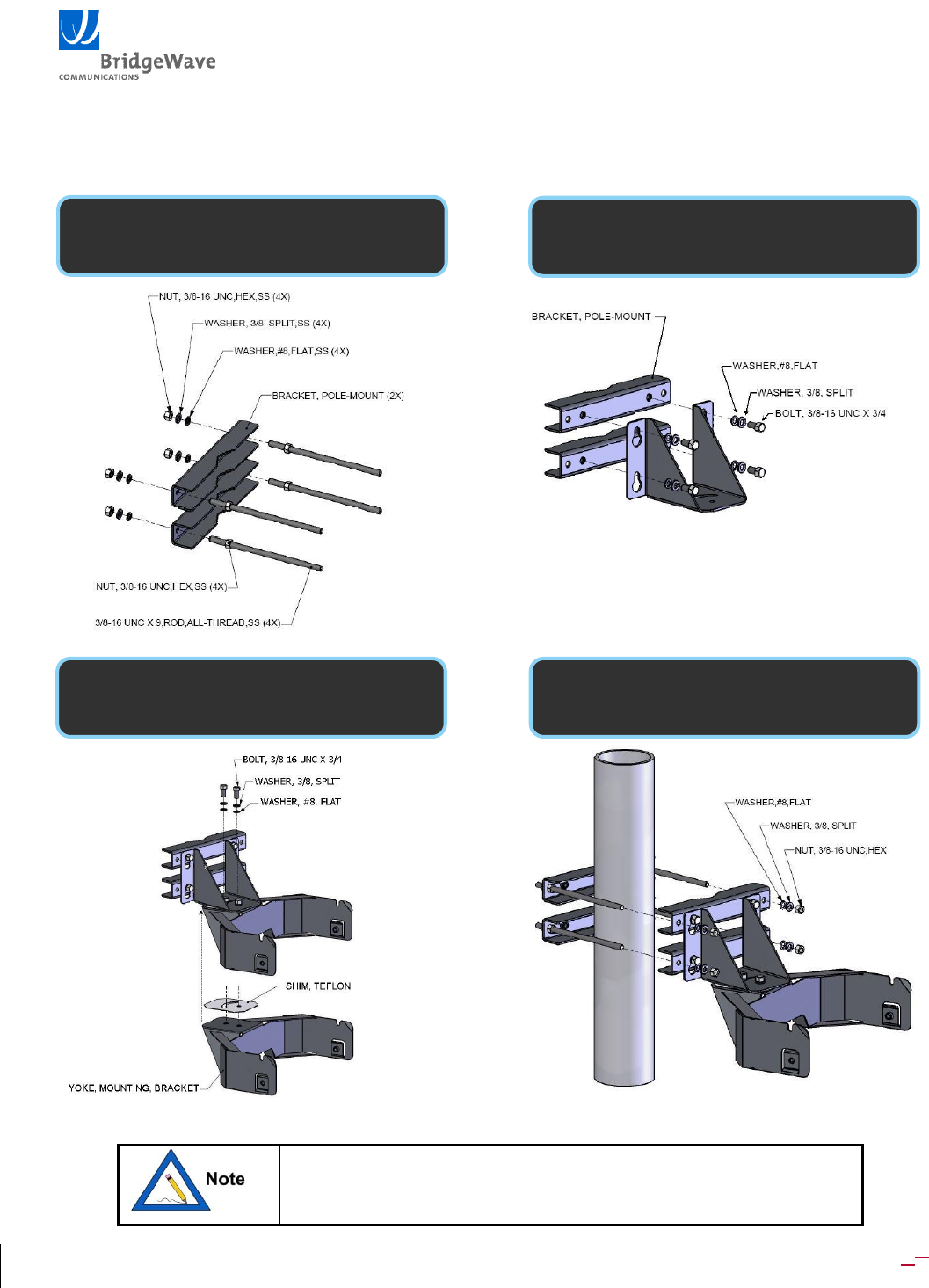 BridgeWave
COMMUNICATIONS

NUT, 3/8-16 UNC,HEX,SS (4X)
WASHER, 3/8, SPLIT,SS (4X)
WASHER,#8,FLAT,SS (4X)
BRACKET, POLE-MOUNT (2X)
NUT, 3/8-16 UNC,HEX,SS (4X)
3/8-16 UNC X 9,ROD,ALL-THREAD,SS (4X)

BRACKET, POLE-MOUNT
WASHER,#8,FLAT
WASHER, 3/8, SPLIT
BOLT, 3/8-16 UNC X 3/4

BOLT, 3/8-16 UNC X 3/4
WASHER, 3/8, SPLIT
WASHER, #8, FLAT
SHIM, TEFLON
YOKE, MOUNTING, BRACKET

WASHER,#8,FLAT
WASHER, 3/8, SPLIT
NUT, 3/8-16 UNC,HEX

Note