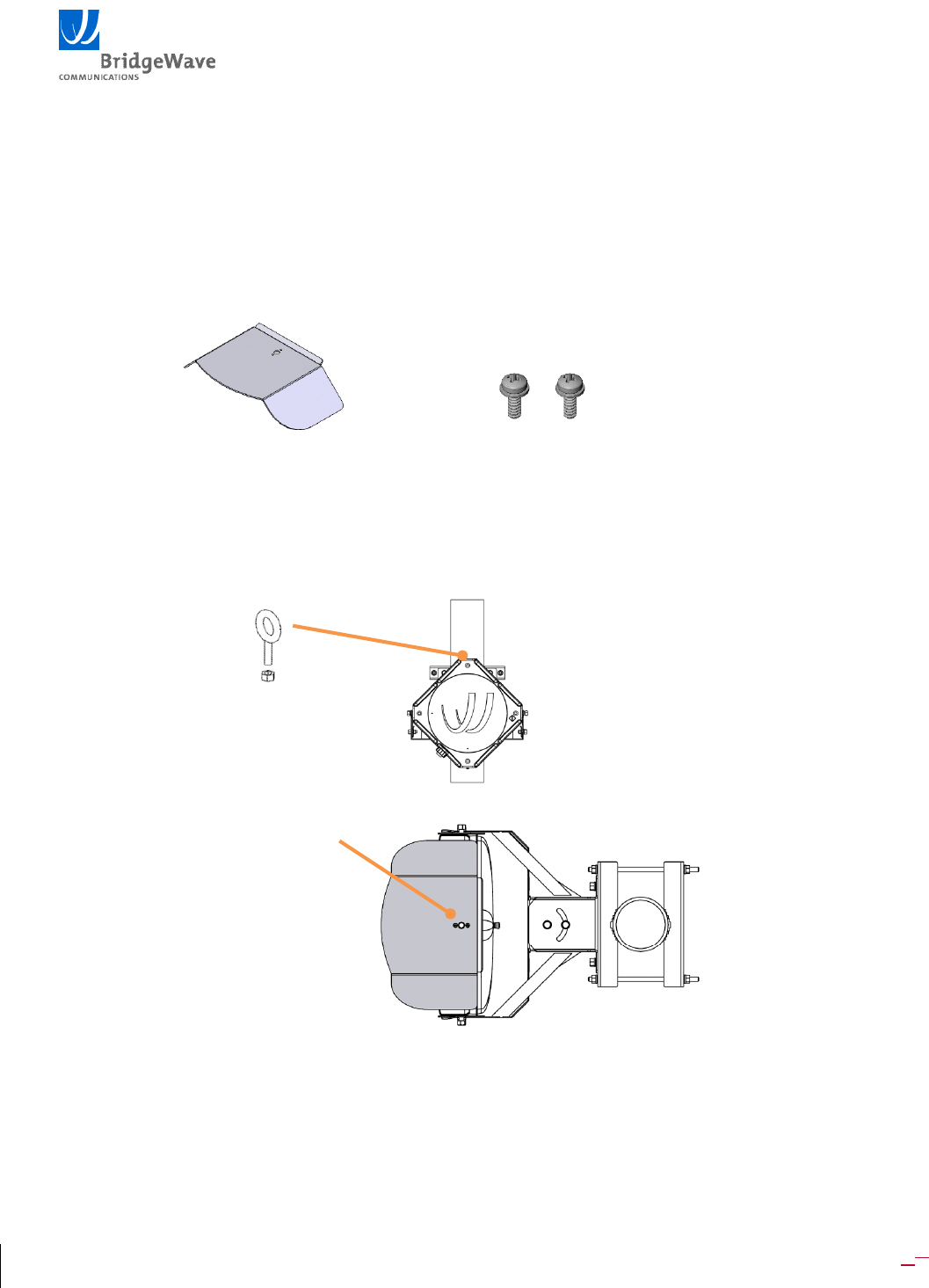 BridgeWave
COMMUNICATIONS