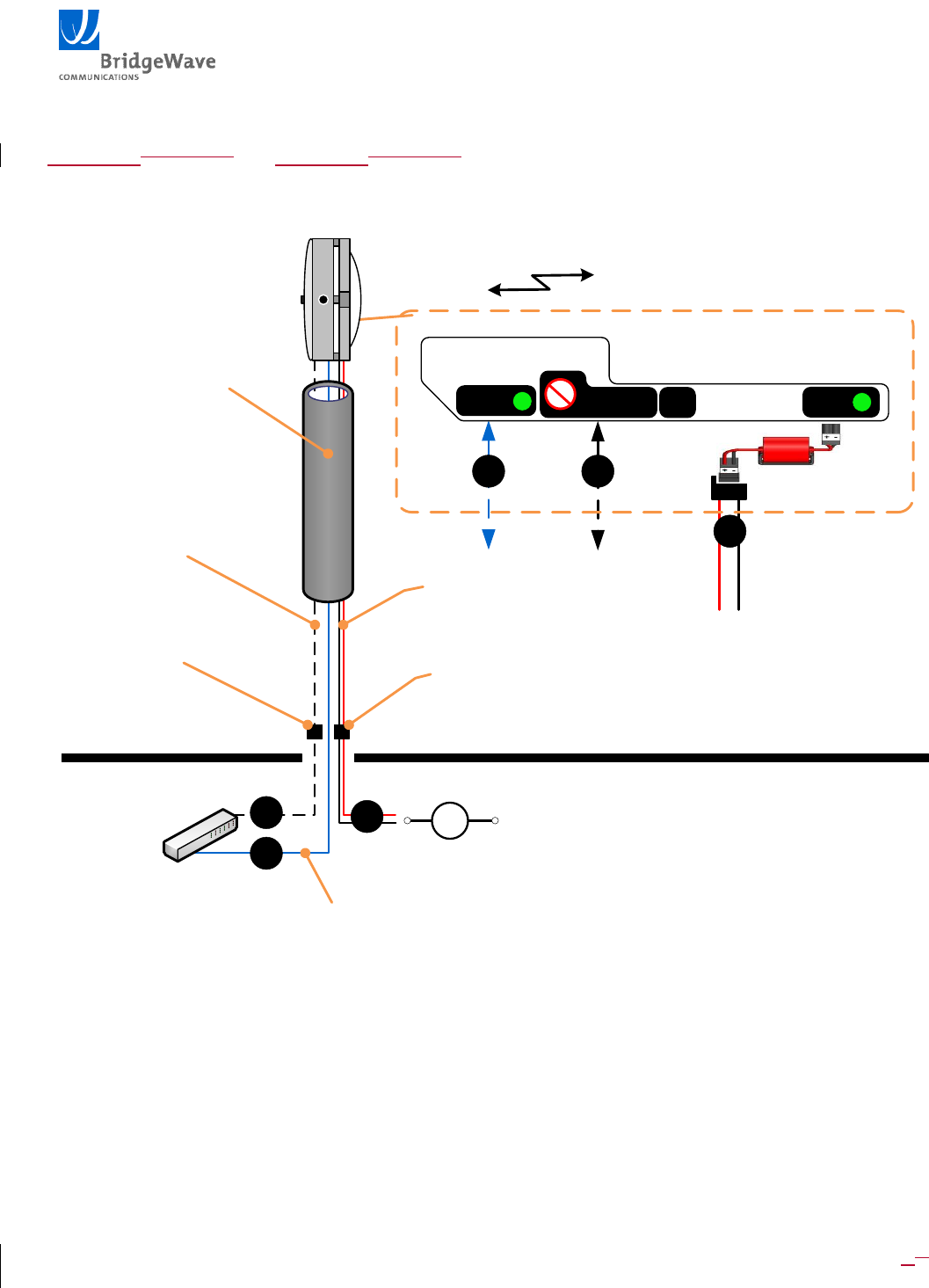 BridgeWave
COMMUNICATIONS