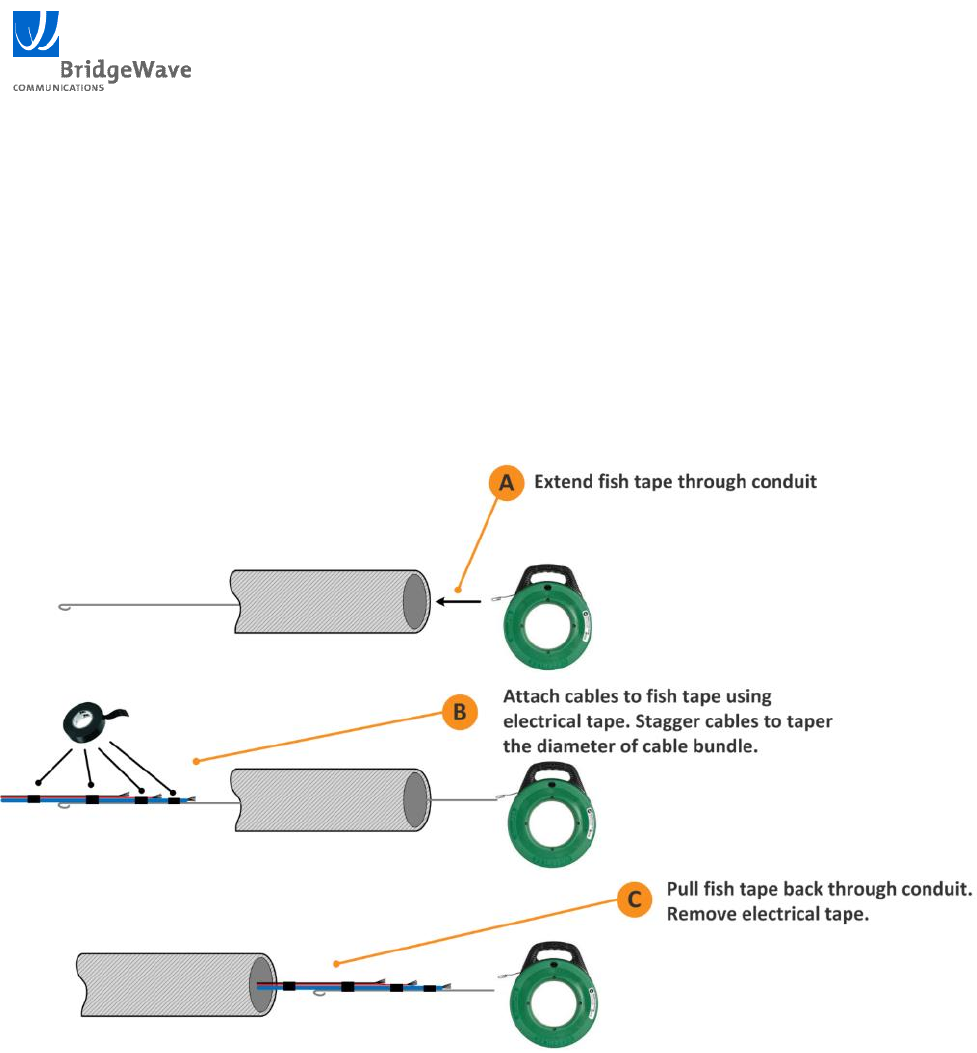 BridgeWave
COMMUNICATIONS

A Extend fish tape through conduit

B Attach cables to fish tape using electrical tape. Stagger cables to taper the diameter of cable bundle.

C Pull fish tape back through conduit. Remove electrical tape.