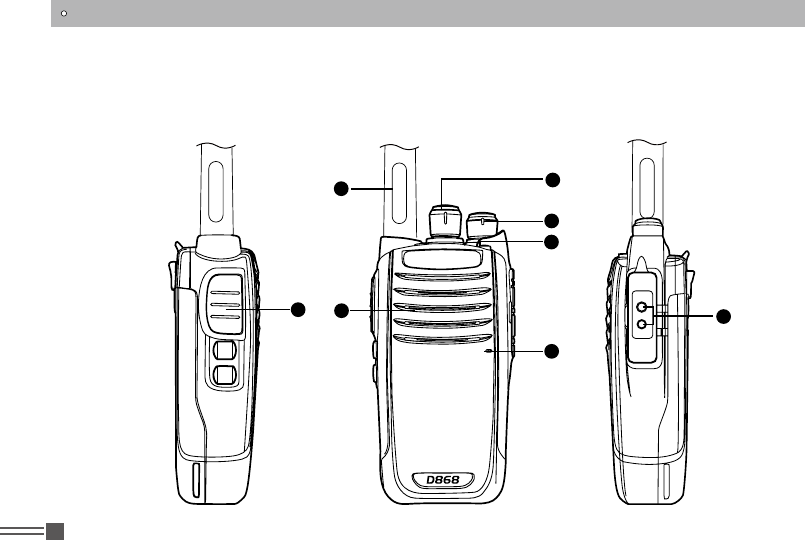 D868