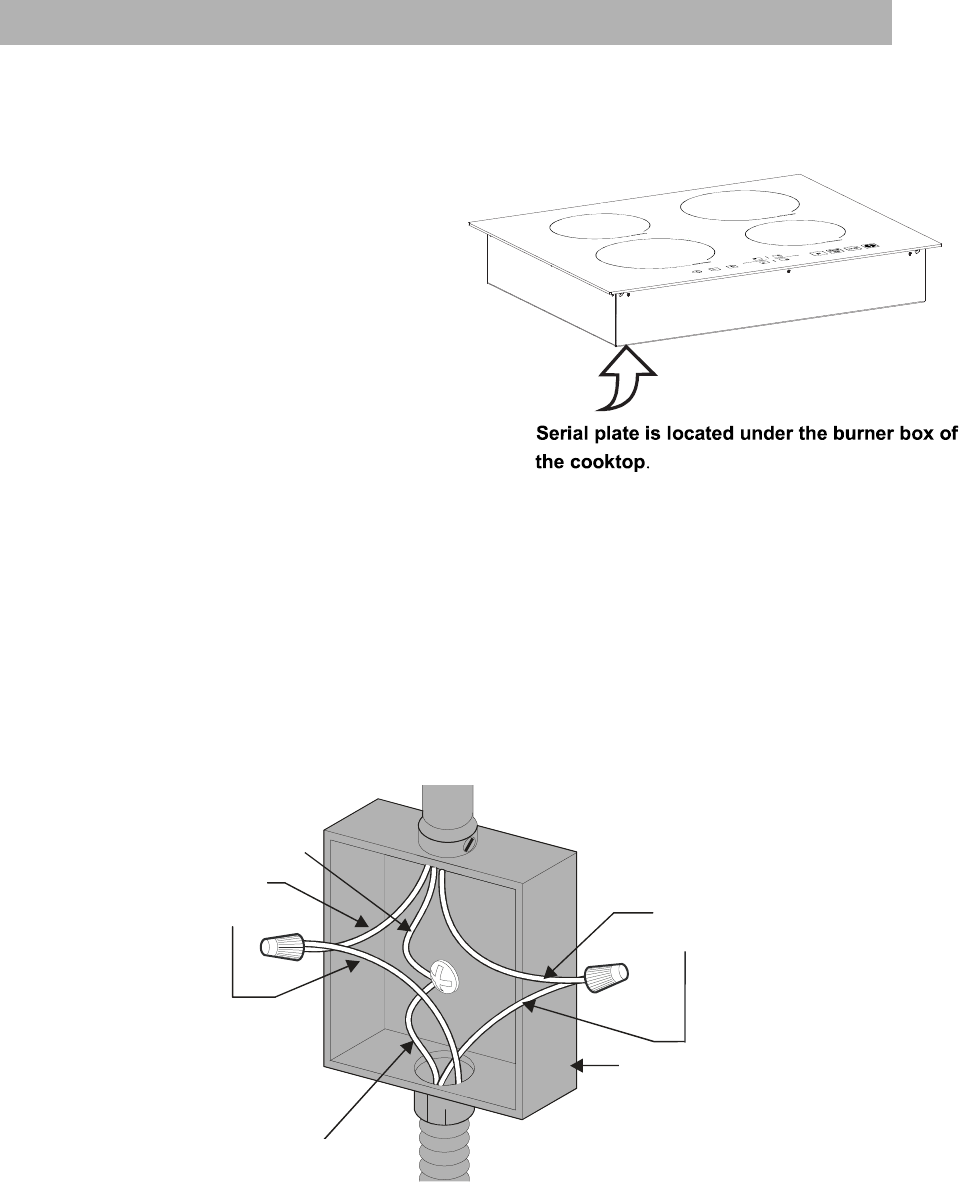 Serial plate is located under the burner box of the cooktop.