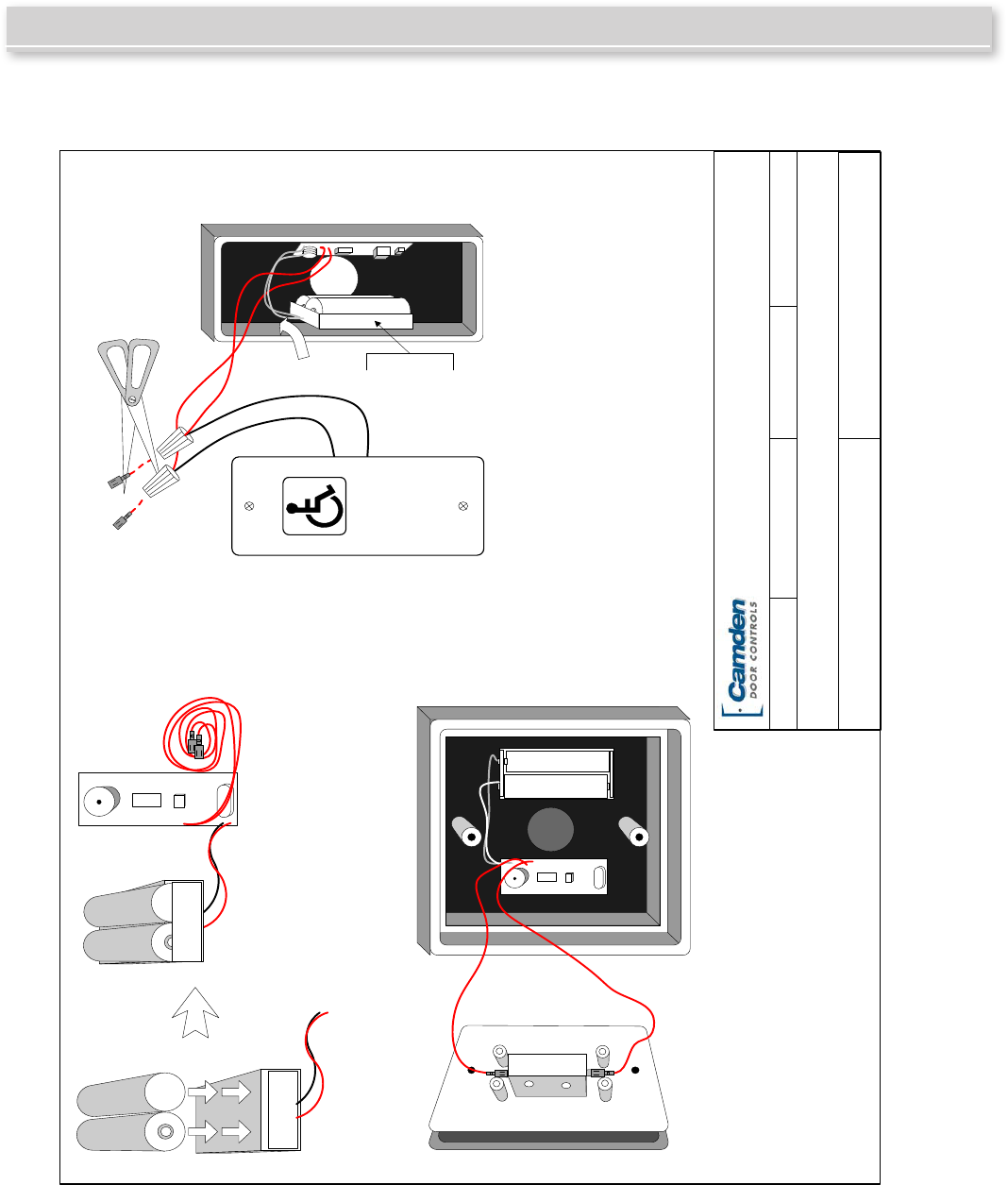 Camden
DOOR CONTROLS