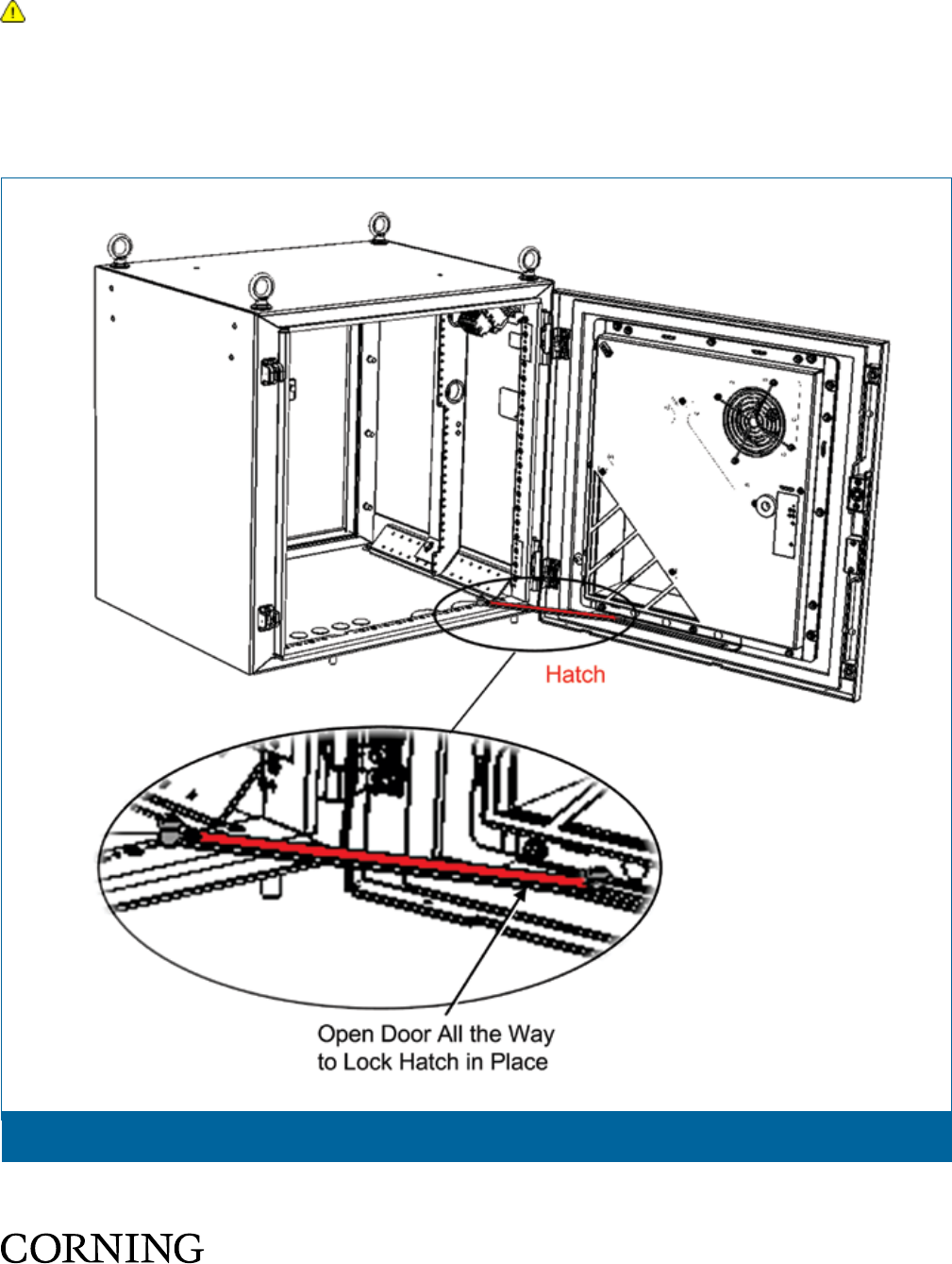 Hatch

Open Door All the Way to Lock Hatch in Place

CORNING