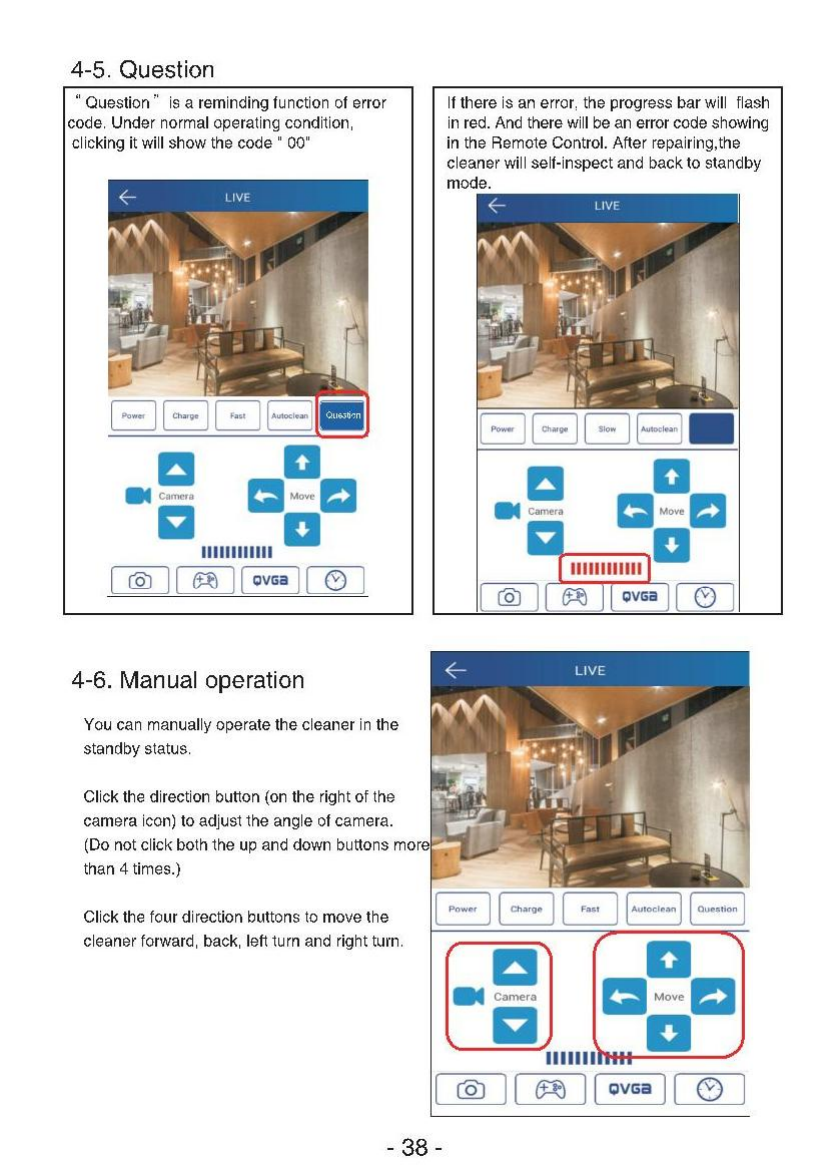 4-5. Question

" Question " is a reminding function of error code. Under normal operating condition, clicking it will show the code " 00"

LIVE

Power Charge Fast Autoclean Question

Camera

Move

QVGA

If there is an error, the progress bar will flash in red. And there will be an error code showing in the Remote Control. After repairing,the cleaner will self-inspect and back to standby mode.

LIVE

Power Charge Slow Autoclean

Camera

Move

QVGA

4-6. Manual operation

You can manually operate the cleaner in the standby status.

Click the direction button (on the right of the camera icon) to adjust the angle of camera. (Do not click both the up and down buttons more than 4 times.)

Click the four direction buttons to move the cleaner forward, back, left turn and right turn.

LIVE

Power Charge Fast Autoclean Question

Camera

Move

QVGA

- 38 -