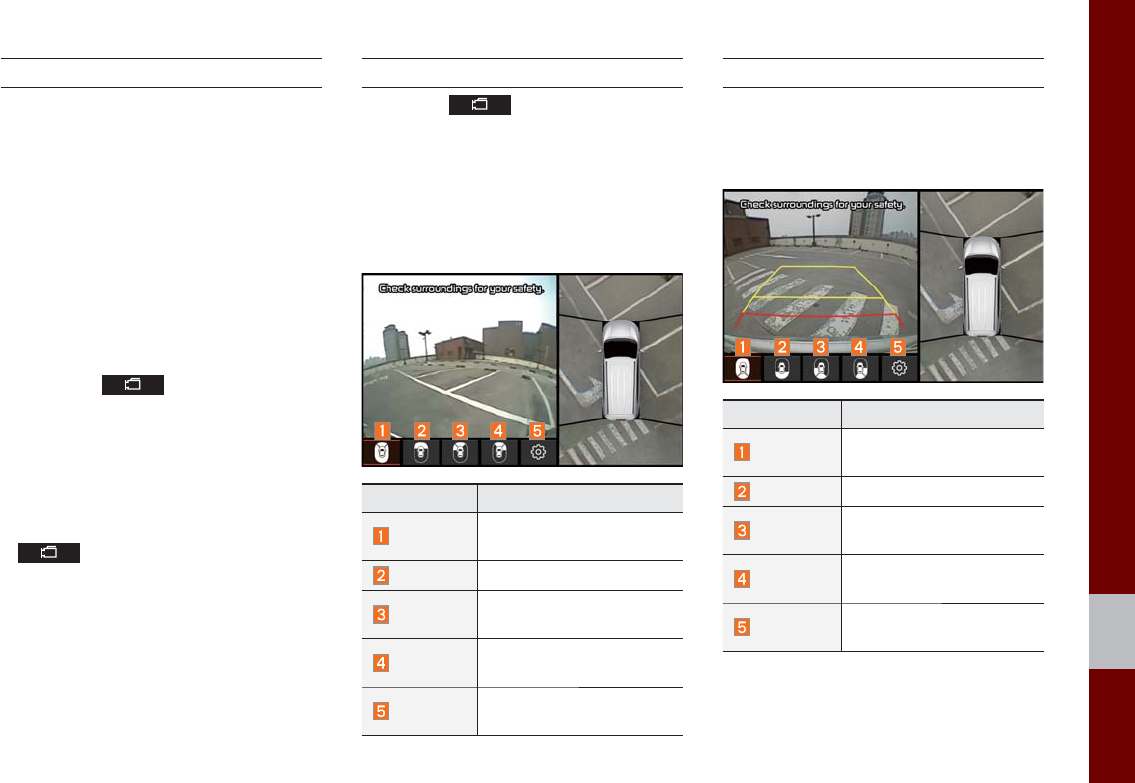 Check surroundings for your safety.

1 2 3 4 5

| | |
|---|---|
| 1 | |
| 2 | |
| 3 | |
| 4 | |
| 5 | |

Check surroundings for your safety.

1 2 3 4 5

| | |
|---|---|
| 1 | |
| 2 | |
| 3 | |
| 4 | |
| 5 | |