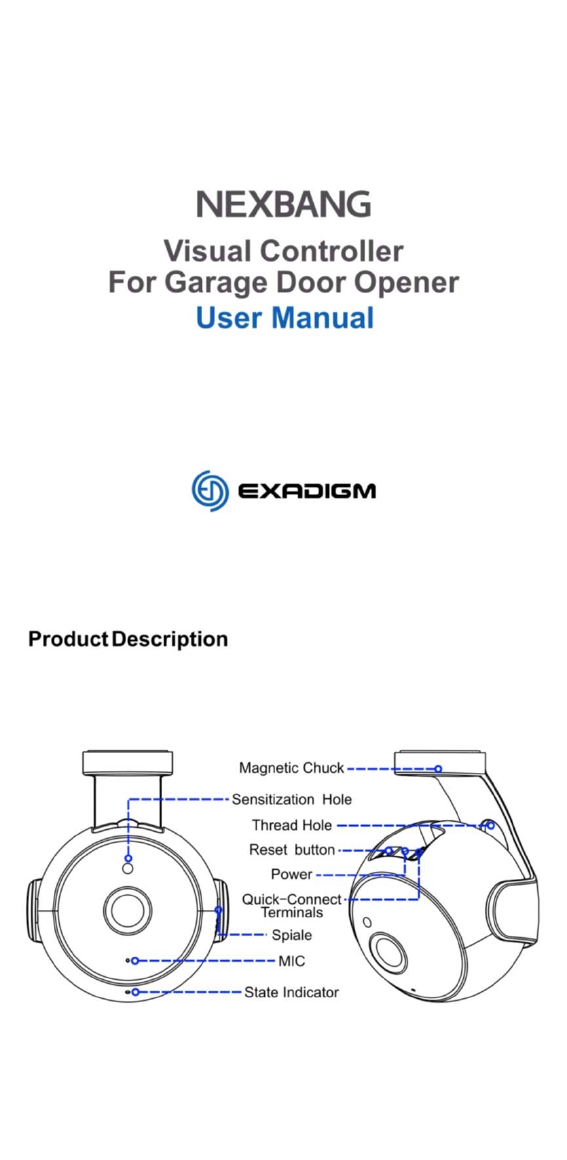 NEXBANG
Visual Controller
For Garage Door Opener
User Manual

EXADIGM

Product Description

Magnetic Chuck
Sensitization Hole
Thread Hole
Reset button
Power
Quick-Connect Terminals
Spiale
MIC
State Indicator