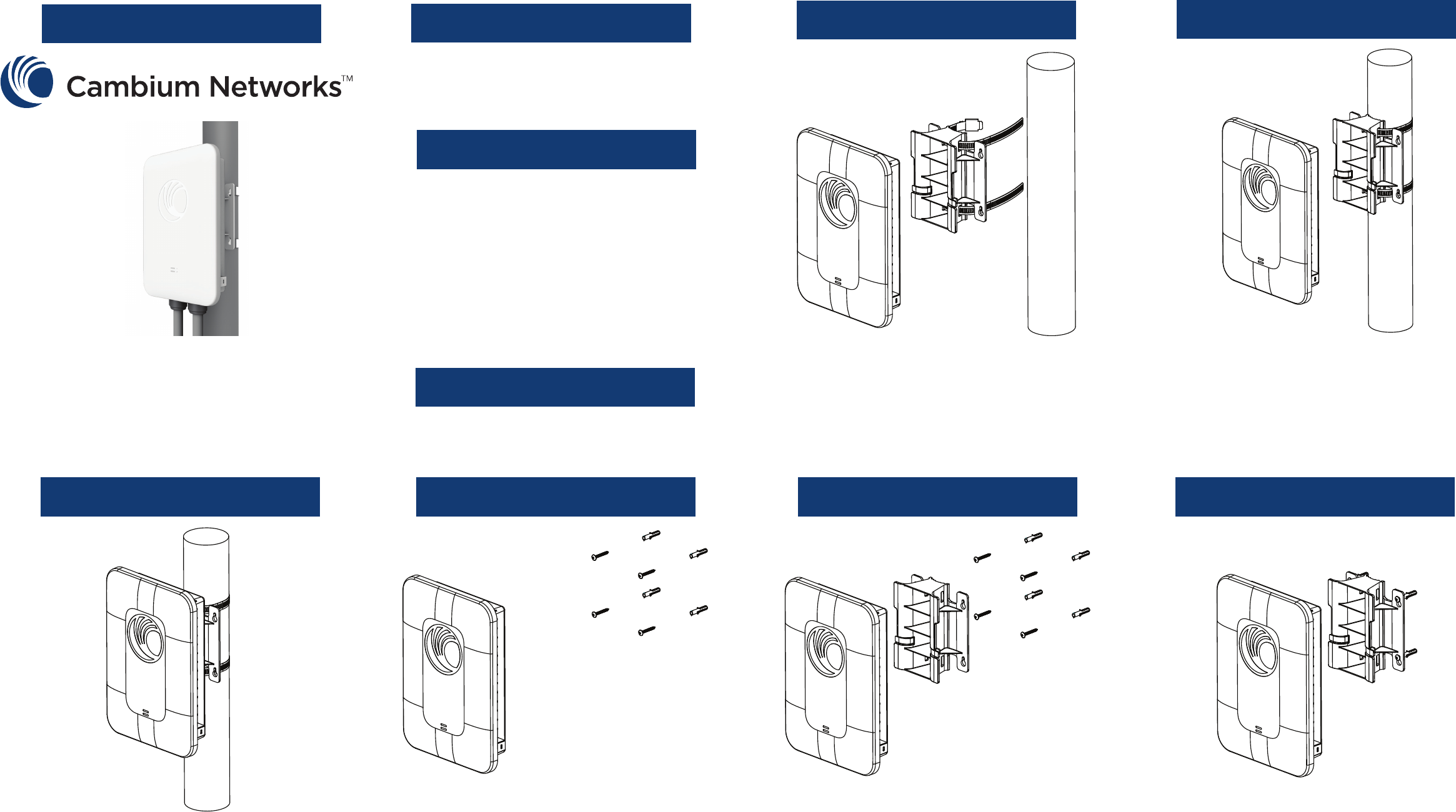 Cambium Networks™