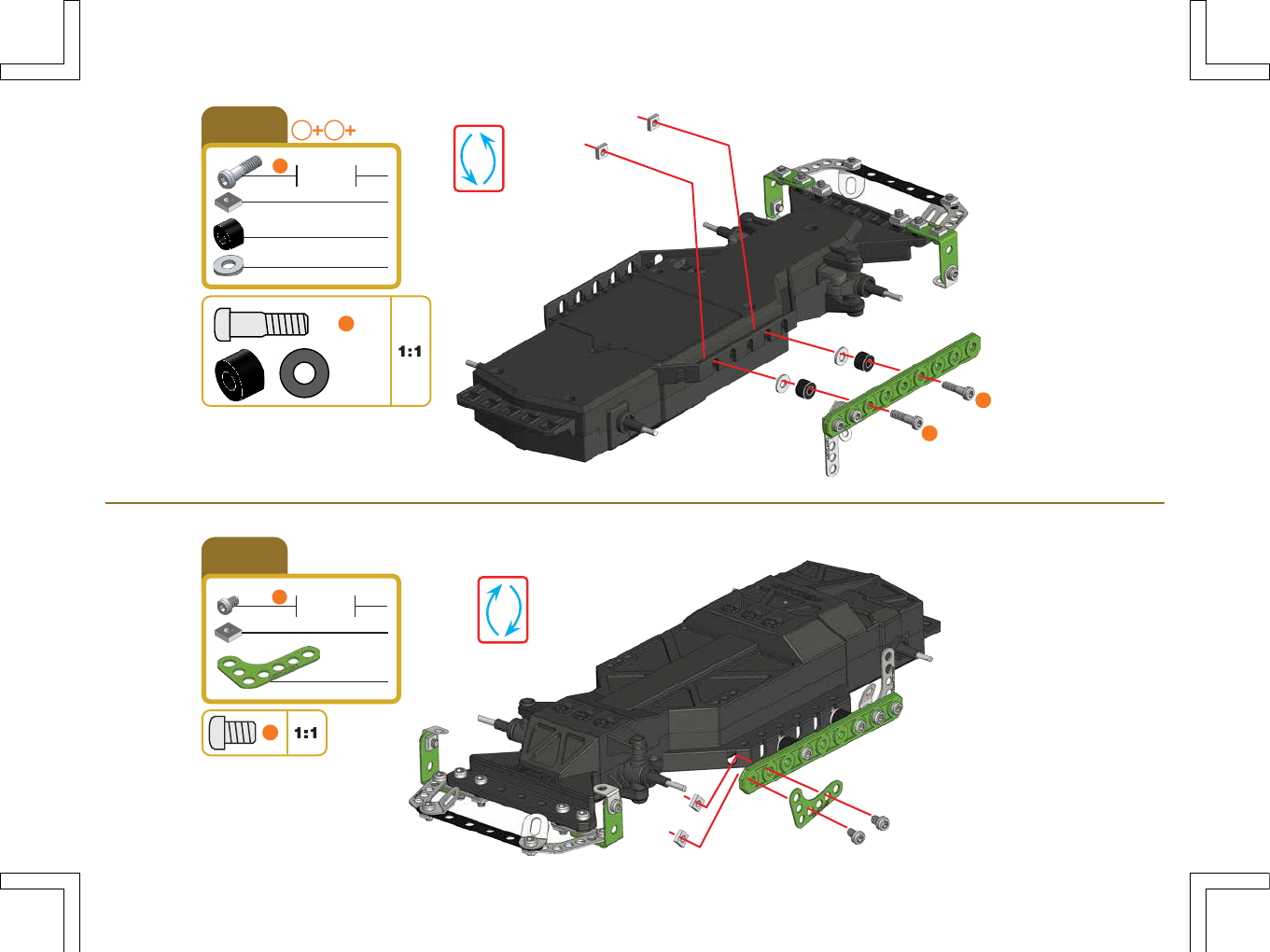 1:1

1:1