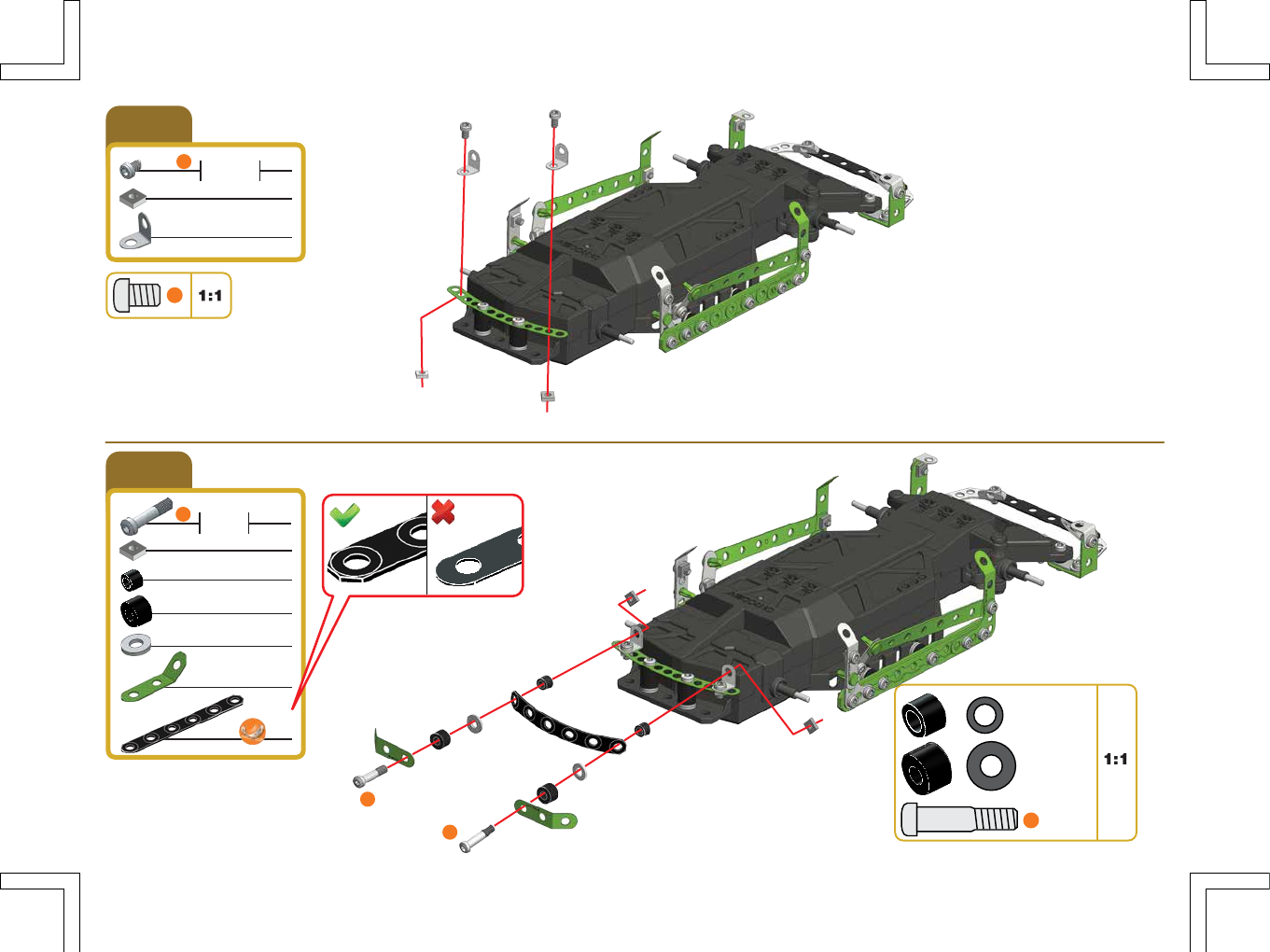 1:1

1:1