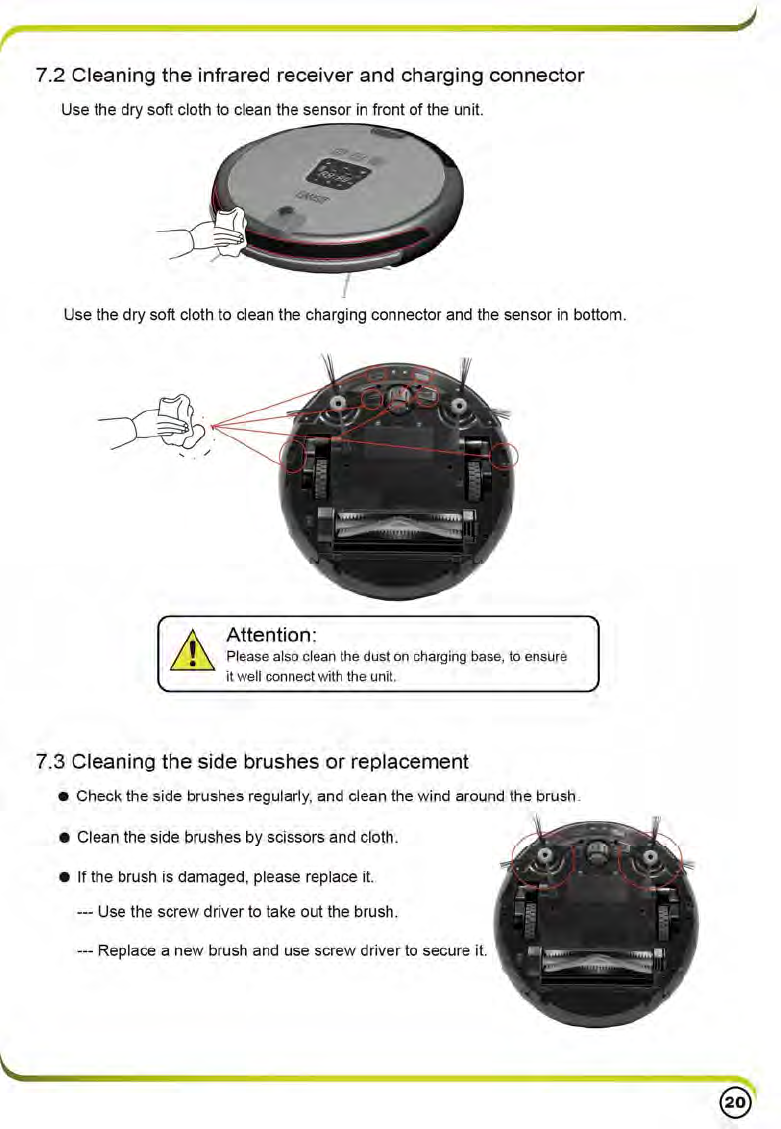 7.2 Cleaning the infrared receiver and charging connector

Use the dry soft cloth to clean the sensor in front of the unit.

Use the dry soft cloth to clean the charging connector and the sensor in bottom.

Attention:
Please also clean the dust on charging base, to ensure it well connect with the unit.

7.3 Cleaning the side brushes or replacement

● Check the side brushes regularly, and clean the wind around the brush.

● Clean the side brushes by scissors and cloth.

● If the brush is damaged, please replace it.

--- Use the screw driver to take out the brush.

--- Replace a new brush and use screw driver to secure it.

20