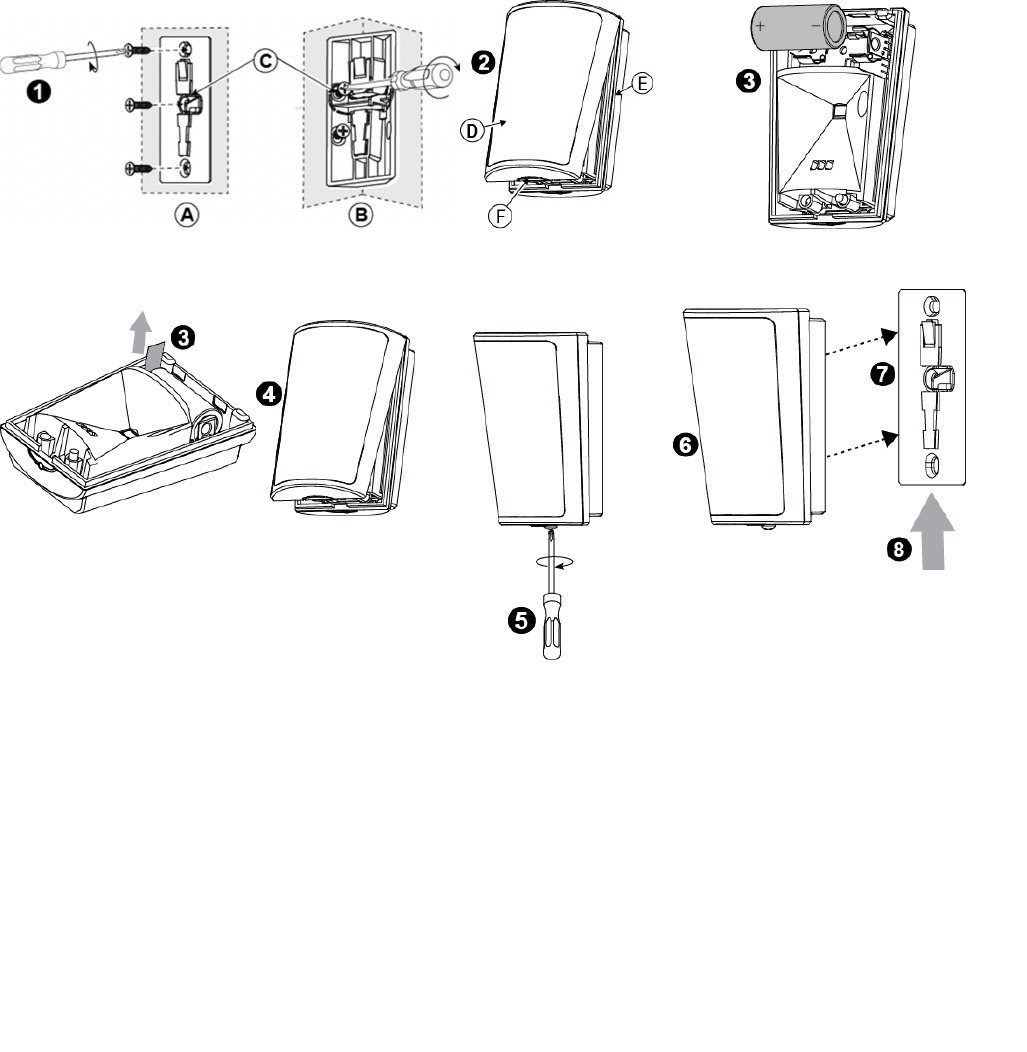 1
C
A
B
2
D
E
F
3
+
−
3
4
5
6
7
8