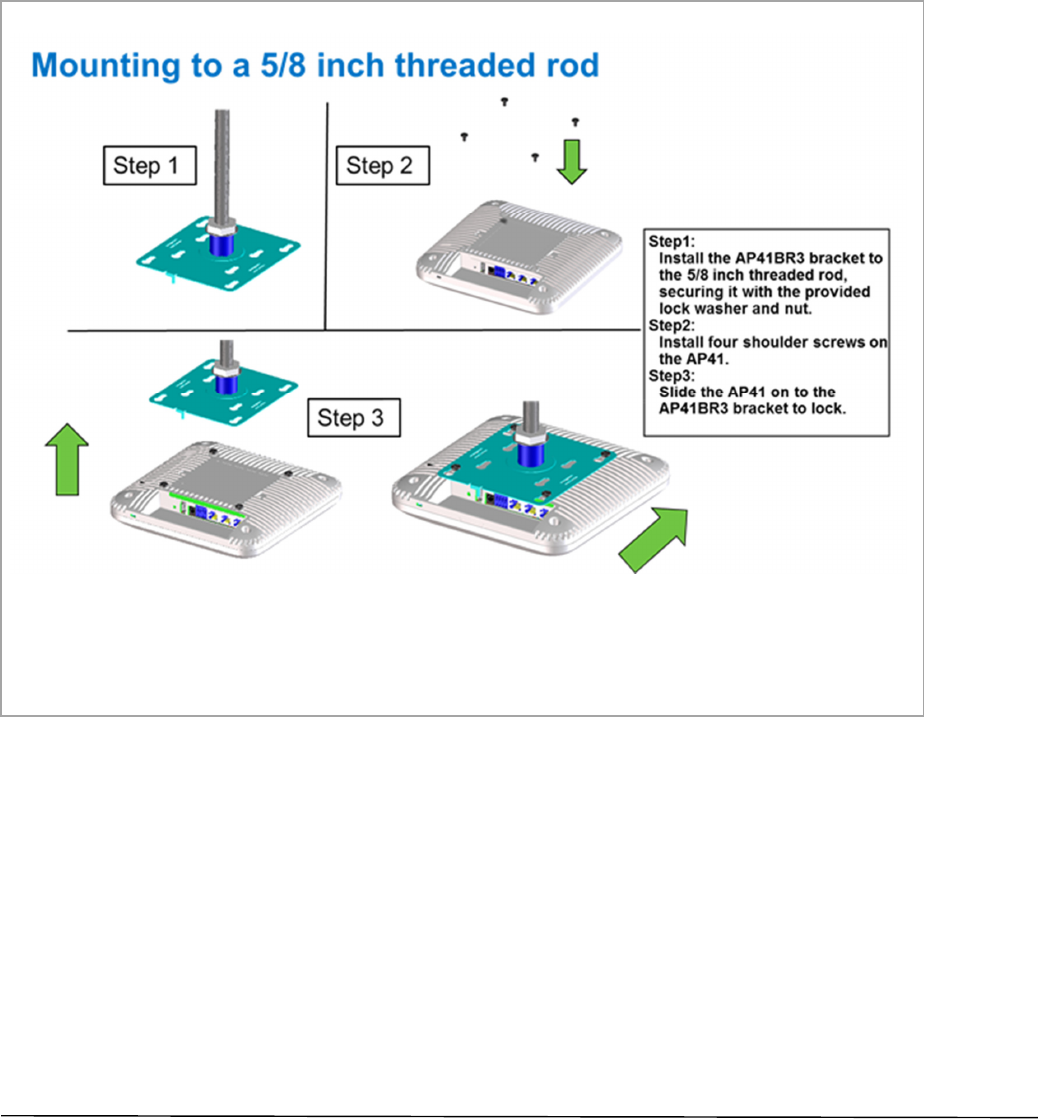 Mounting to a 5/8 inch threaded rod

Step 1

Step 2

Step1:
Install the AP41BR3 bracket to the 5/8 inch threaded rod, securing it with the provided lock washer and nut.
Step2:
Install four shoulder screws on the AP41.
Step3:
Slide the AP41 on to the AP41BR3 bracket to lock.

Step 3