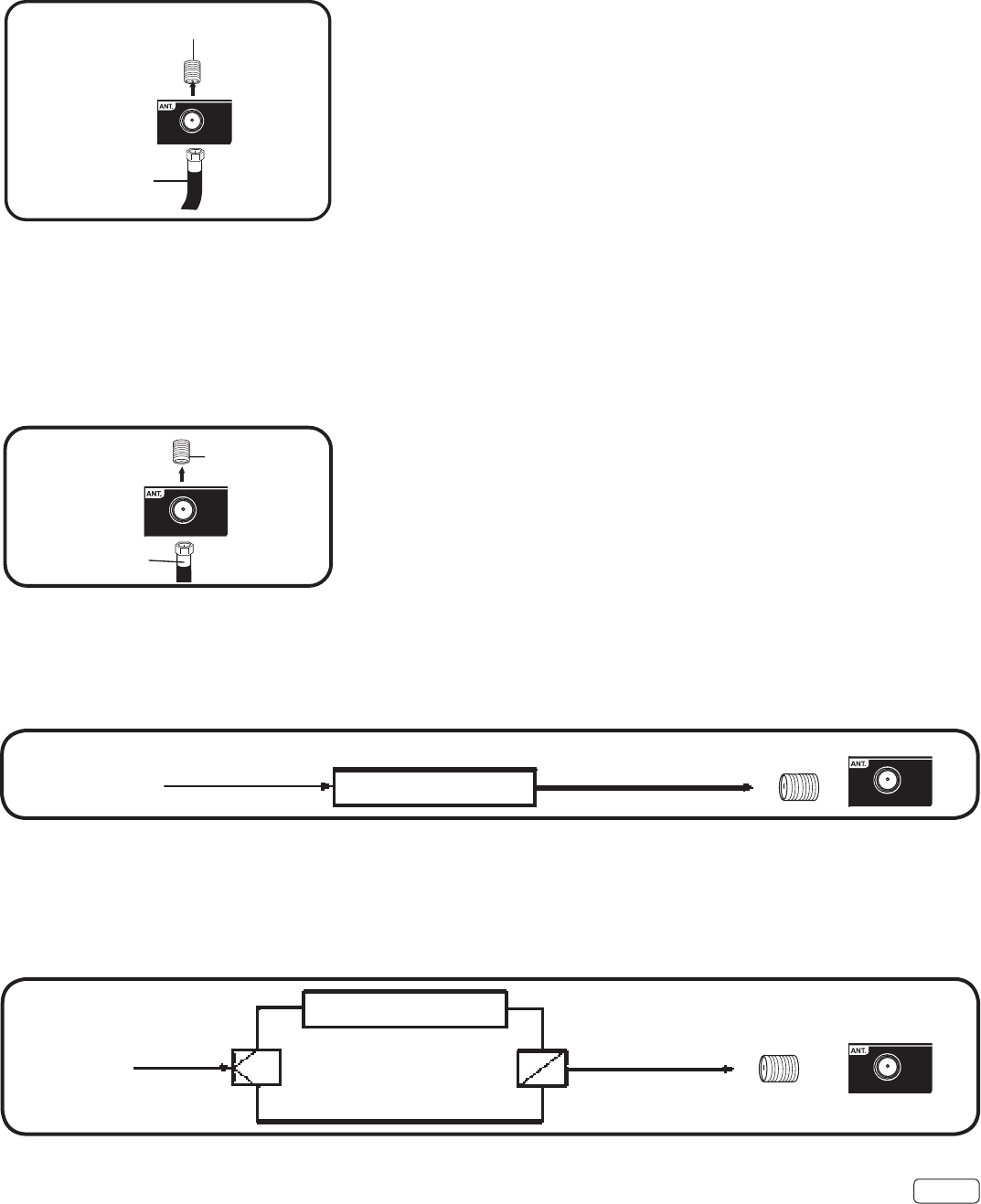 ANT.

ANT.

ANT.

ANT.