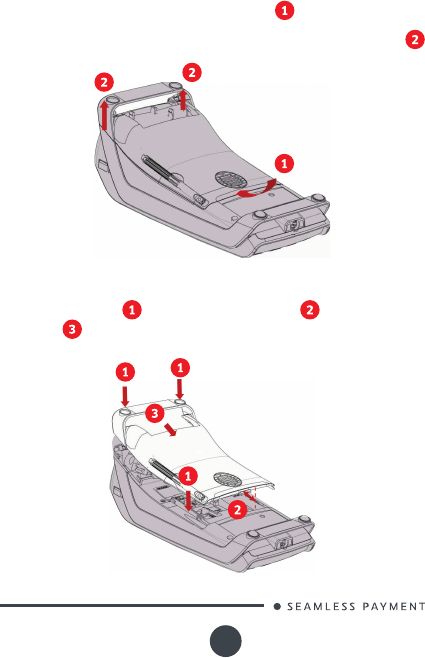 1
2
2
2
1
1
2
3
1
1
3
1
2
SEAMLESS PAYMENT