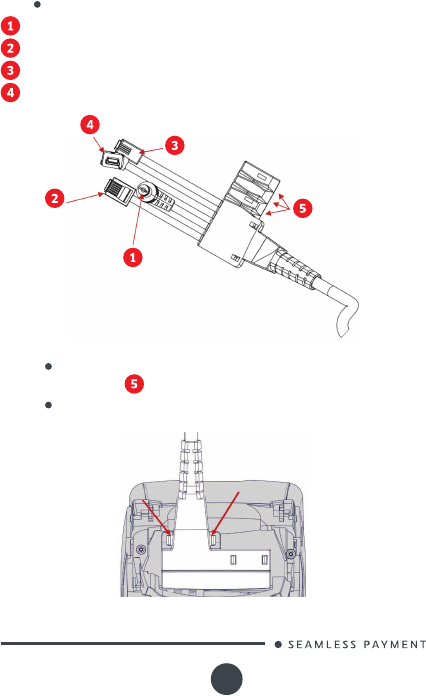 1
2
3
4

4
3
2
5
1

5

SEAMLESS PAYMENT