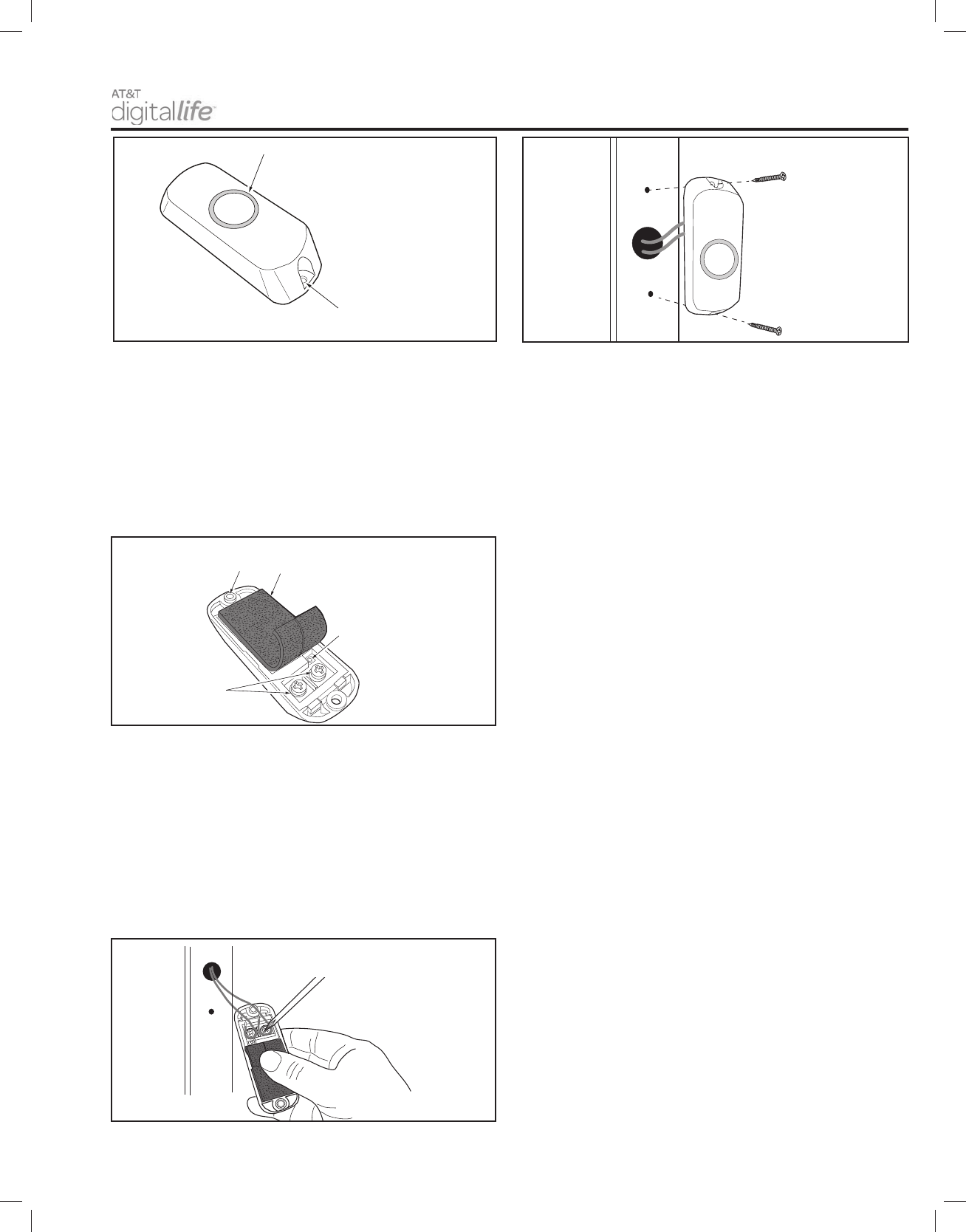 AT&T
digitallife™