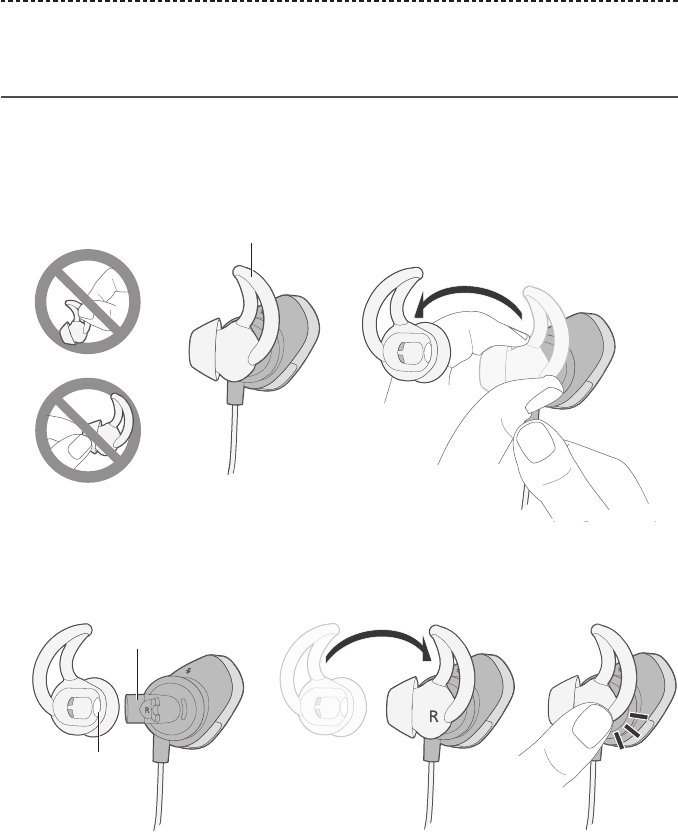 R

R