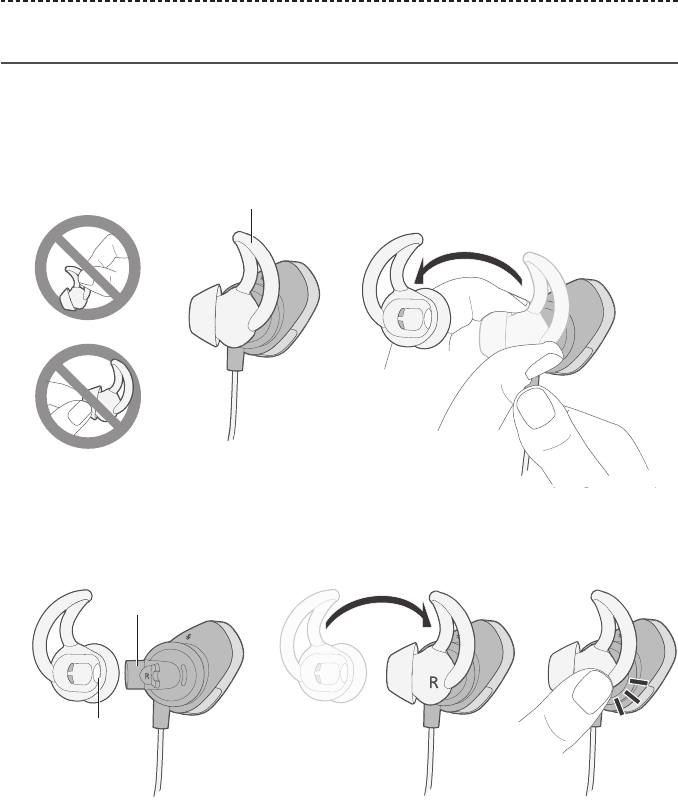 R

R