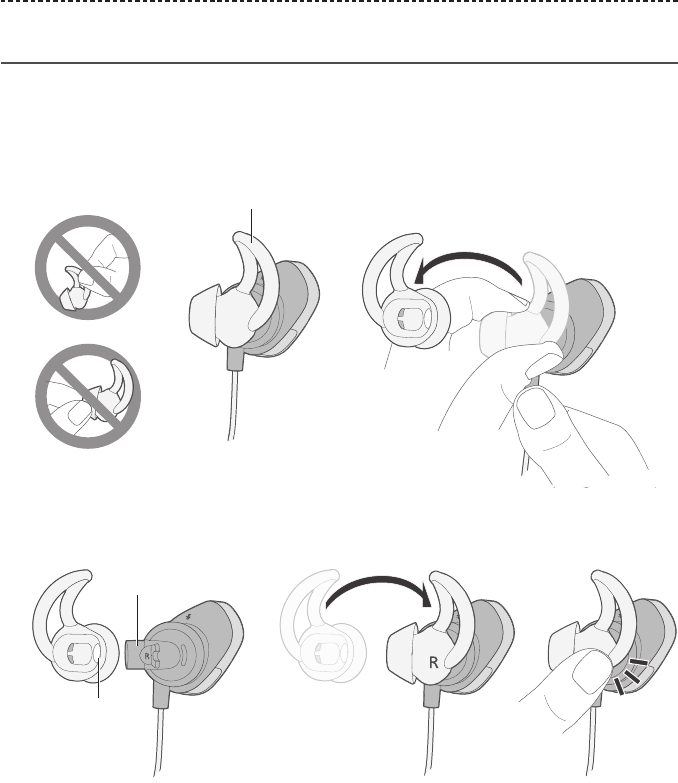 R

R