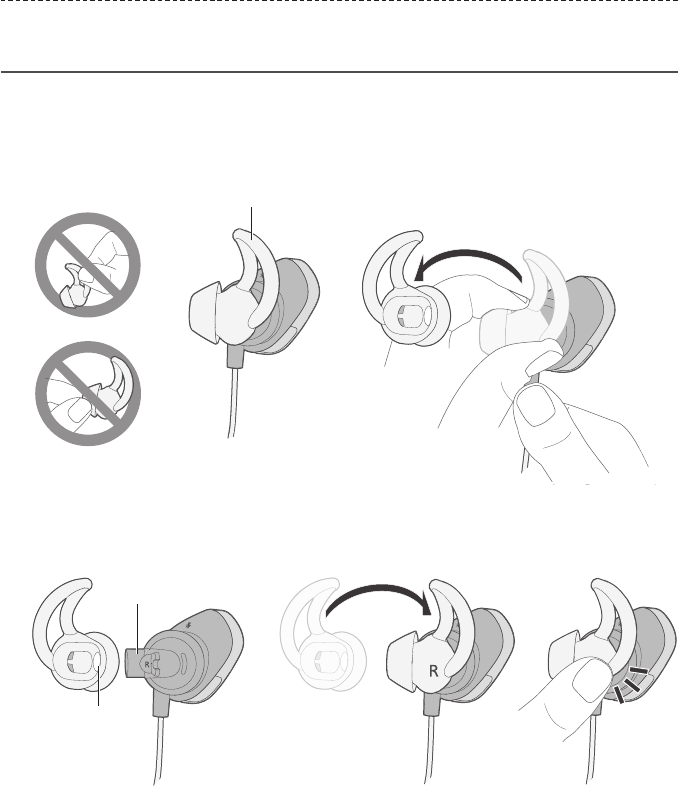 R

R