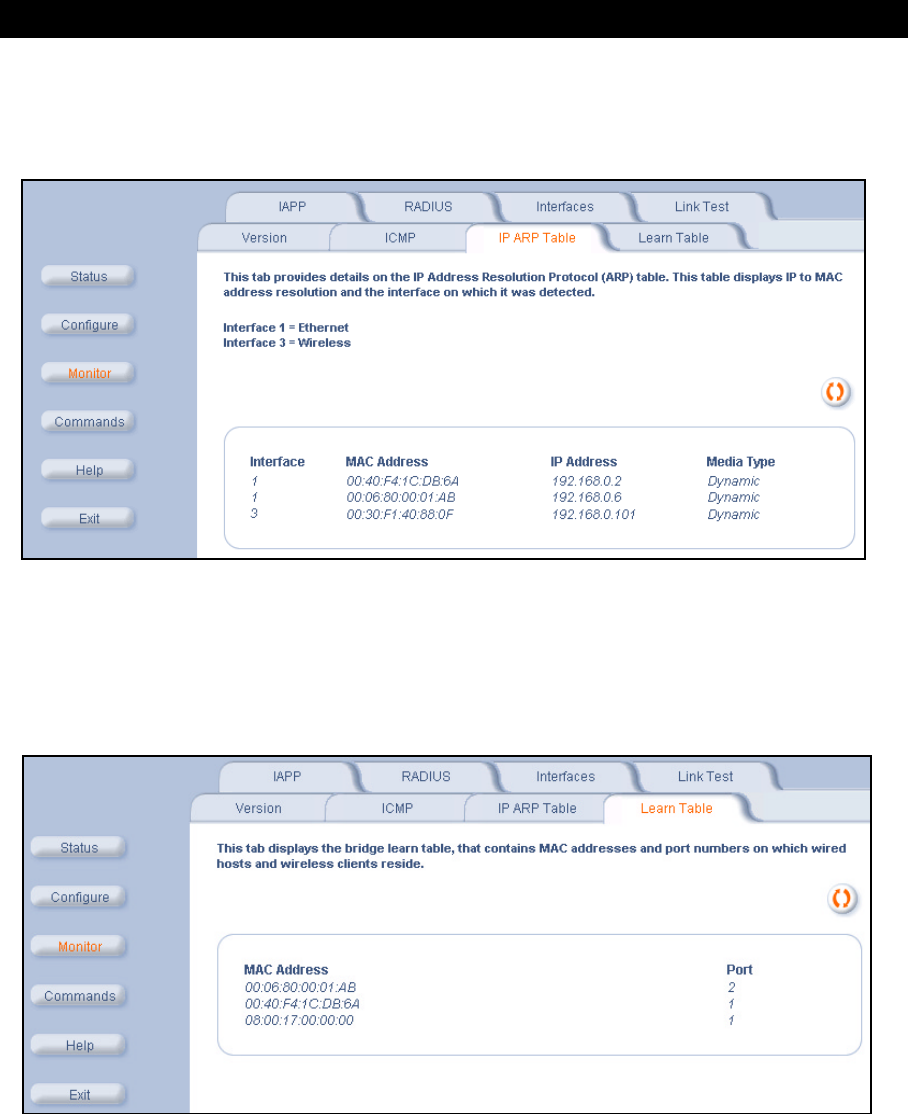 IAPP
RADIUS
Interfaces
Link Test
Version
ICMP
IP ARP Table
Learn Table

Status
Configure
Monitor
Commands
Help
Exit

This tab provides details on the IP Address Resolution Protocol (ARP) table. This table displays IP to MAC address resolution and the interface on which it was detected.

Interface 1 = Ethernet
Interface 3 = Wireless

| Interface | MAC Address | IP Address | Media Type |
|---|---|---|---|
| 1 | 00:40:F4:1C:DB:6A | 192.168.0.2 | Dynamic |
| 1 | 00:06:80:00:01:AB | 192.168.0.6 | Dynamic |
| 3 | 00:30:F1:40:88:0F | 192.168.0.101 | Dynamic |

IAPP
RADIUS
Interfaces
Link Test
Version
ICMP
IP ARP Table
Learn Table

Status
Configure
Monitor
Commands
Help
Exit

This tab displays the bridge learn table, that contains MAC addresses and port numbers on which wired hosts and wireless clients reside.

| MAC Address | Port |
|---|---|
| 00:06:80:00:01:AB | 2 |
| 00:40:F4:1C:DB:6A | 1 |
| 08:00:17:00:00:00 | 1 |