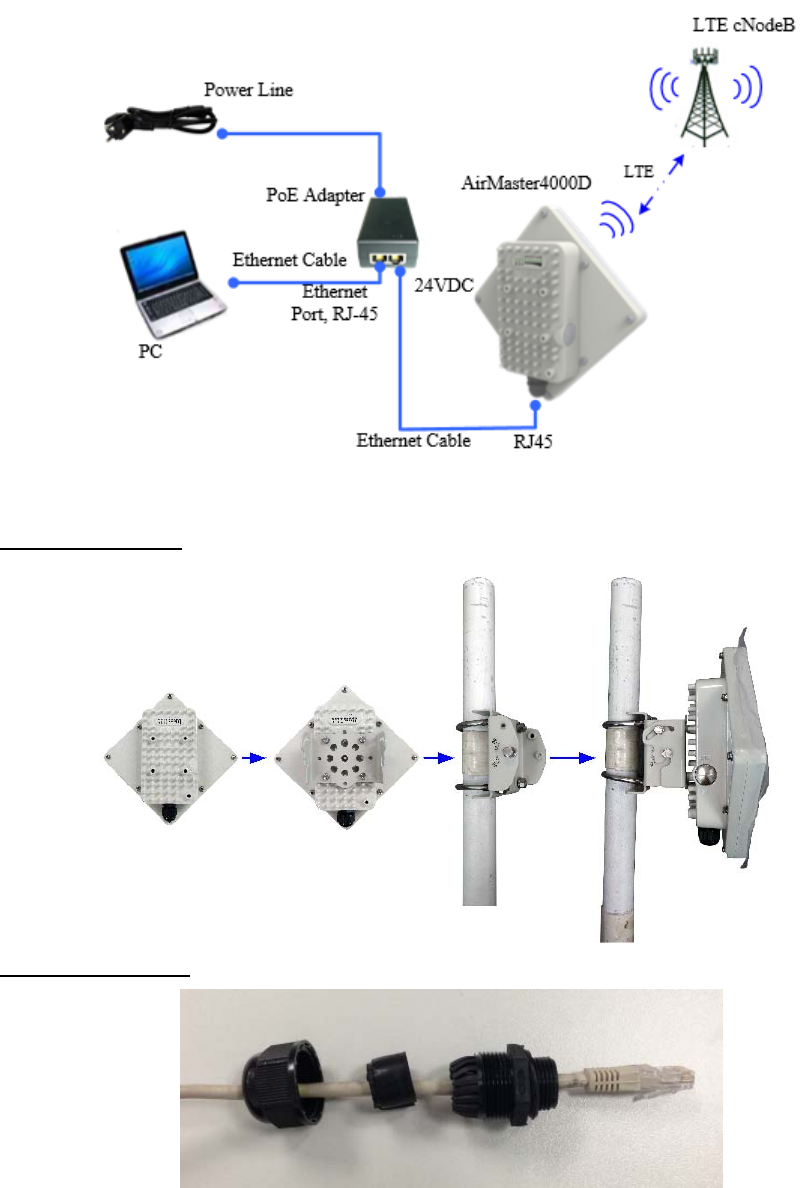 LTE cNodeB

Power Line

LTE

PoE Adapter

AirMaster4000D

Ethernet Cable

Ethernet Port, RJ-45

24VDC

PC

Ethernet Cable

RJ45