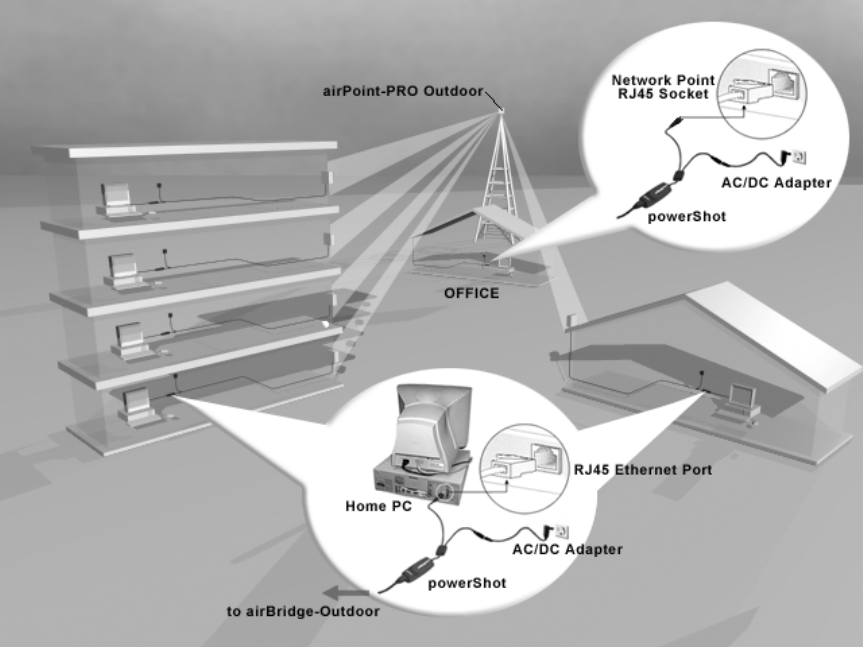 airPoint-PRO Outdoor

Network Point
RJ45 Socket

AC/DC Adapter

powerShot

OFFICE

RJ45 Ethernet Port

Home PC

AC/DC Adapter

powerShot

to airBridge-Outdoor