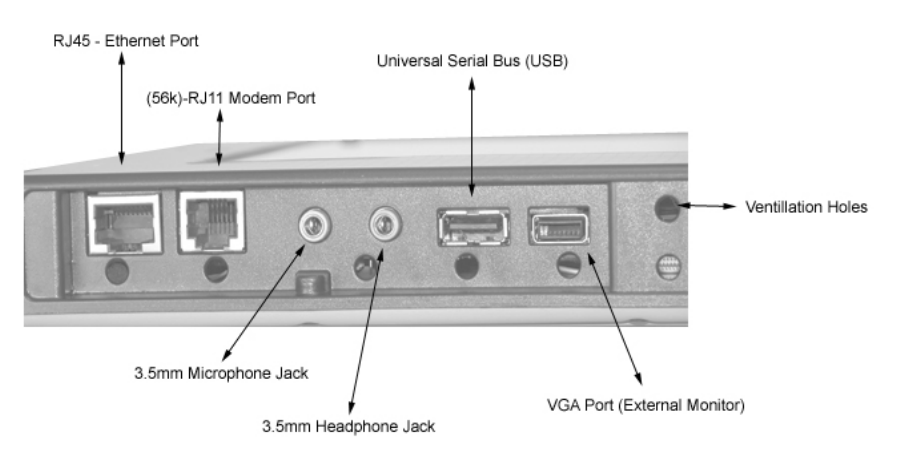 RJ45 - Ethernet Port

(56k)-RJ11 Modem Port

Universal Serial Bus (USB)

Ventillation Holes

3.5mm Microphone Jack

3.5mm Headphone Jack

VGA Port (External Monitor)