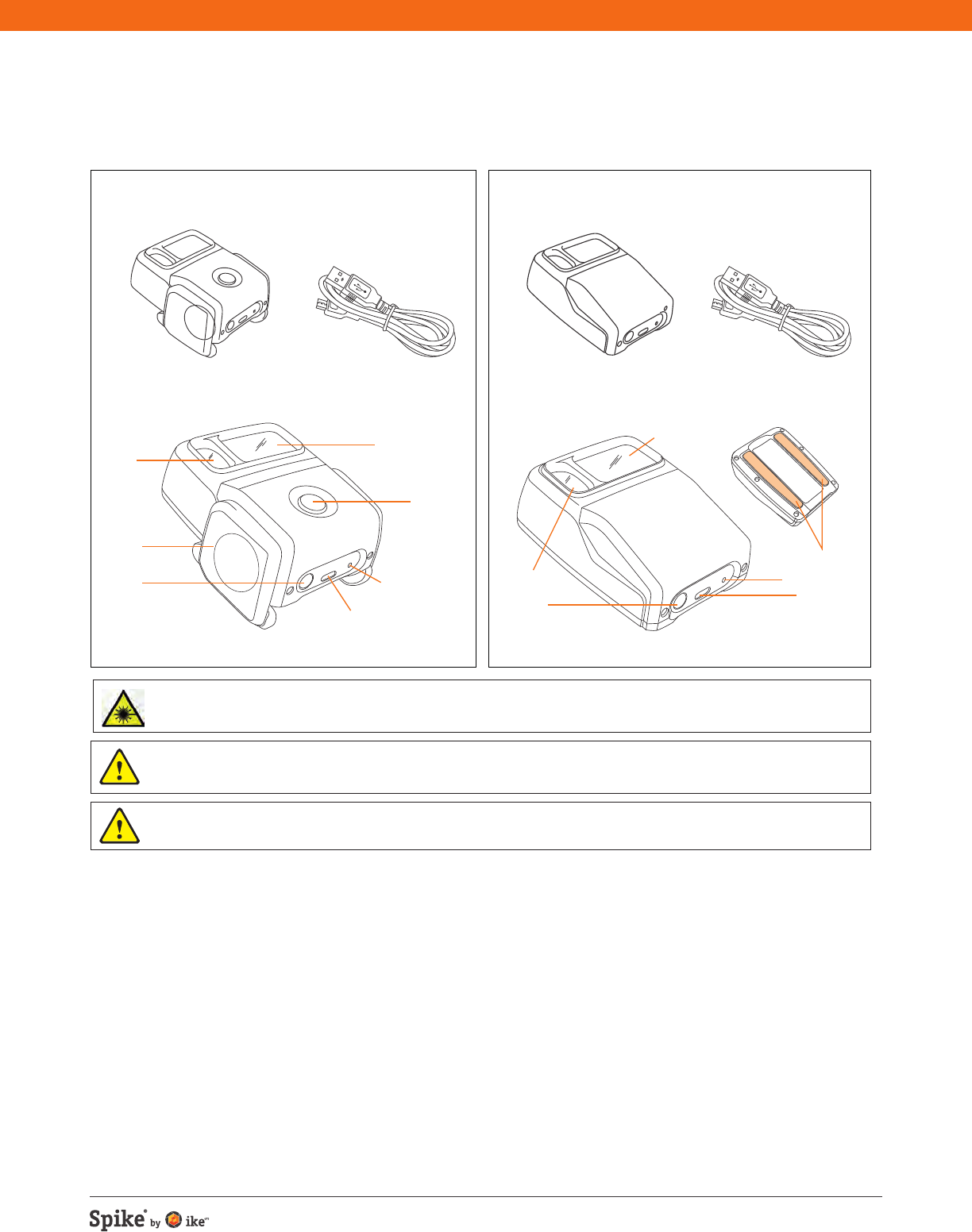 Spike® by ike™