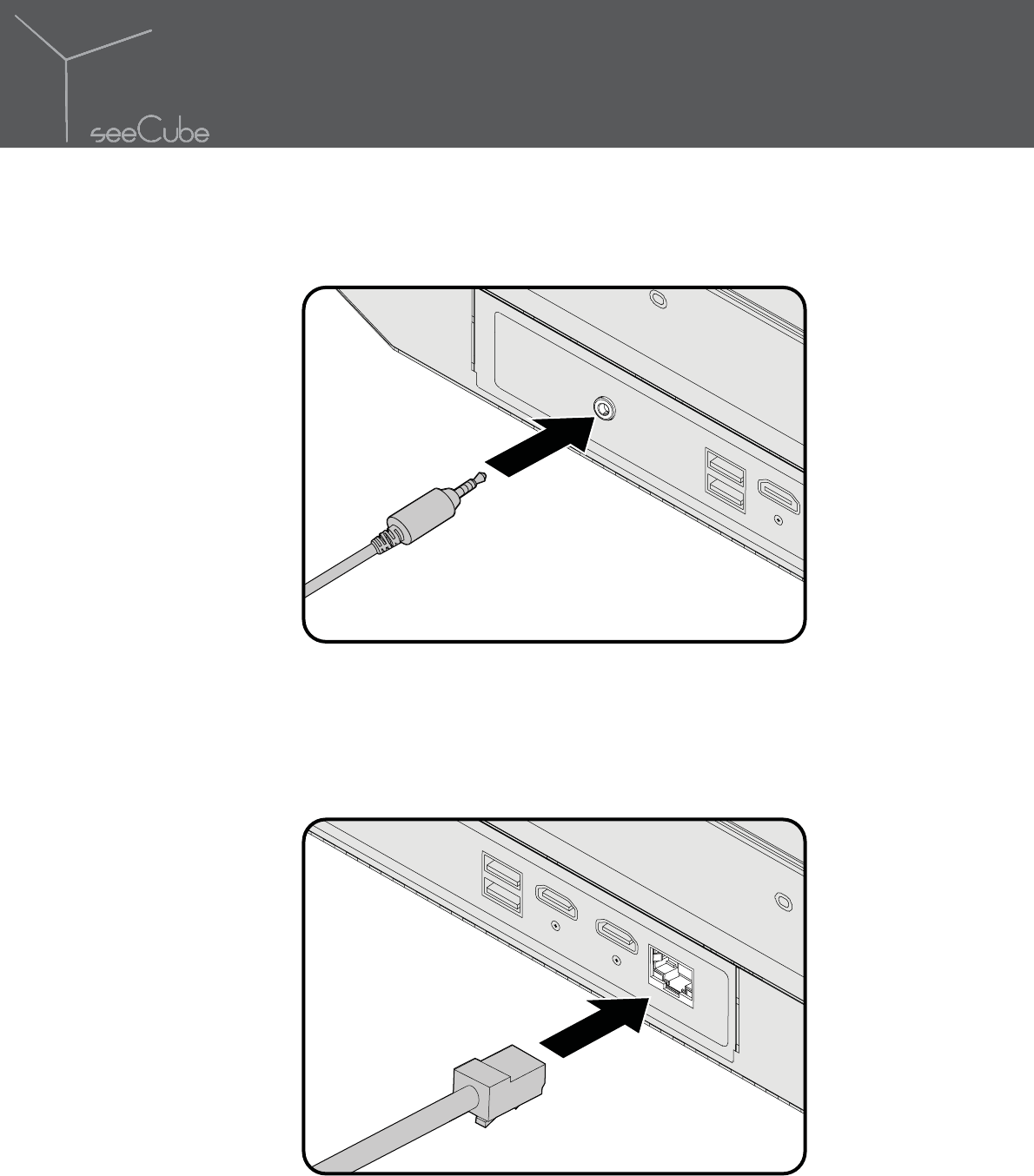 seeCube