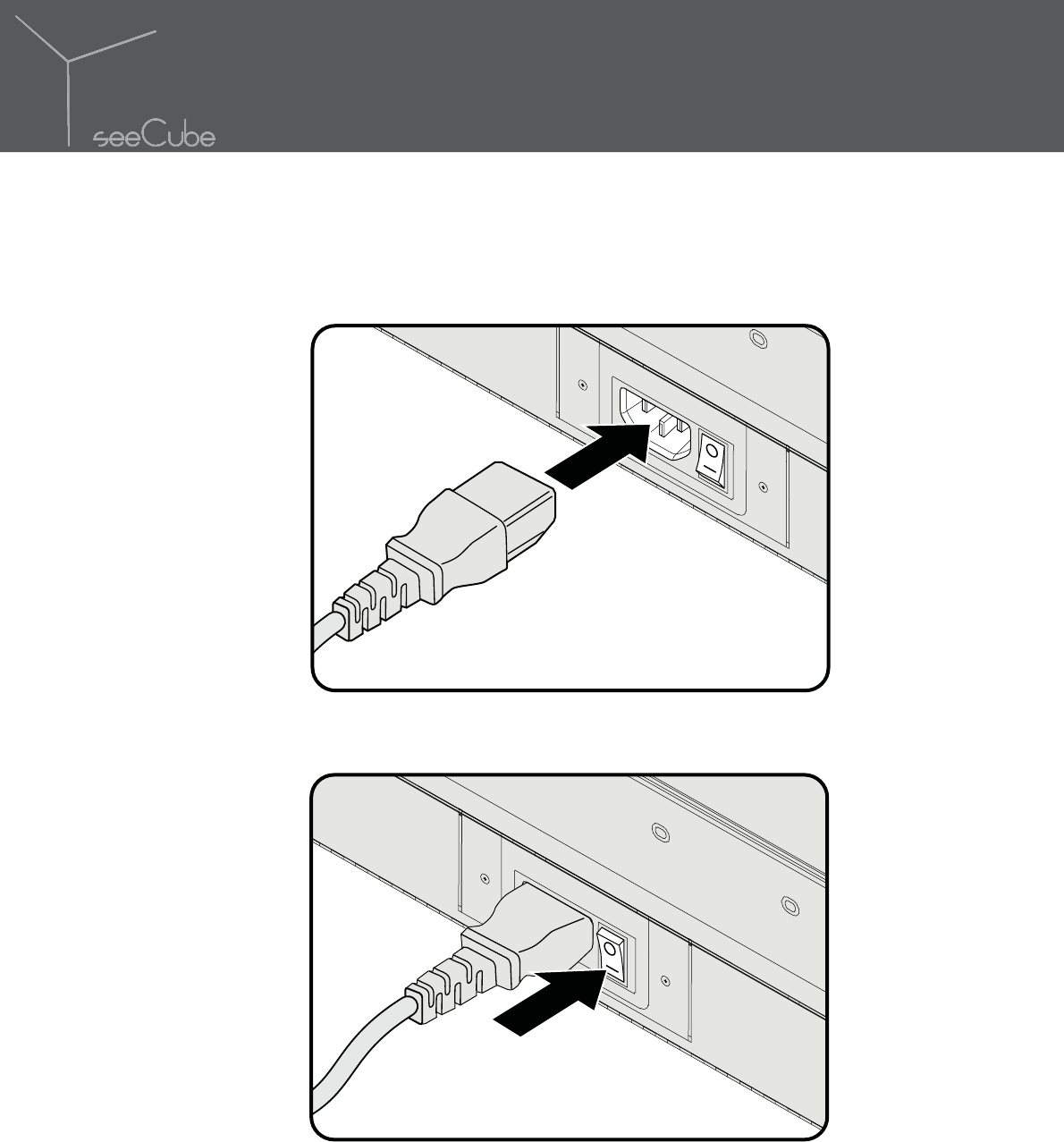 seeCube