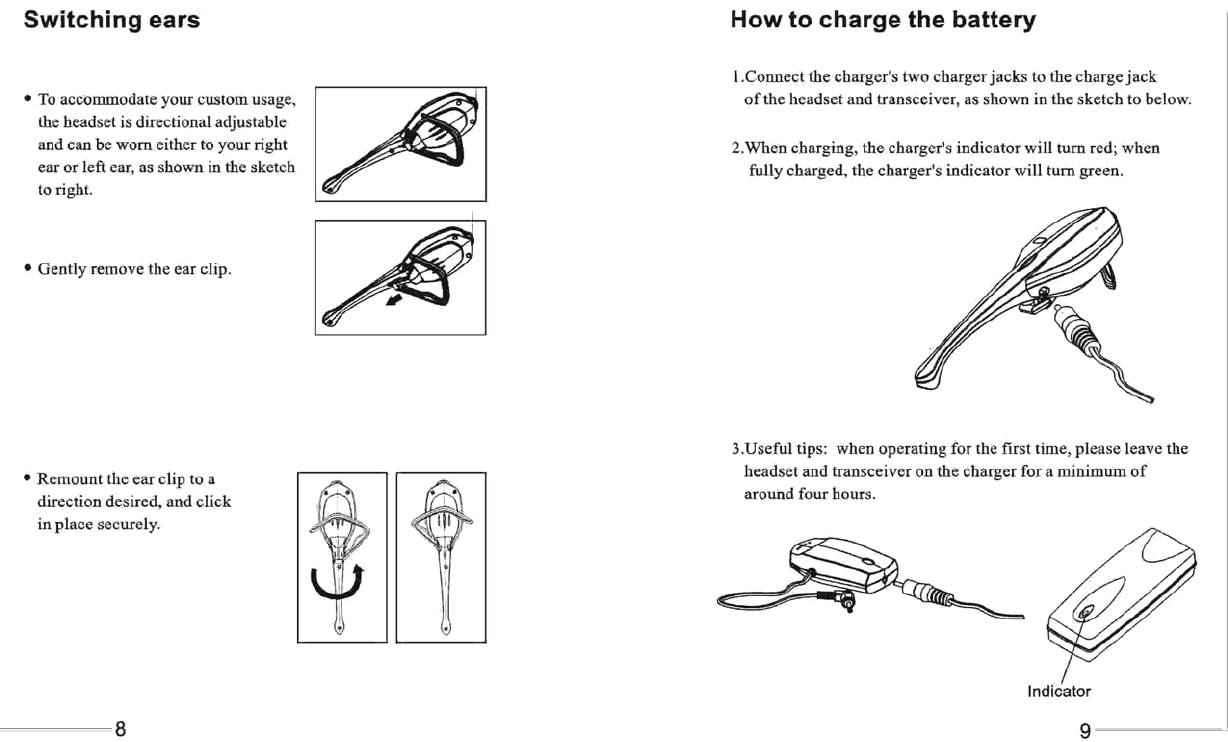 Switching ears

• To accommodate your custom usage, the headset is directional adjustable and can be worn either to your right ear or left ear, as shown in the sketch to right.

• Gently remove the ear clip.

• Remount the ear clip to a direction desired, and click in place securely.

8

How to charge the battery

1.Connect the charger's two charger jacks to the charge jack of the headset and transceiver, as shown in the sketch to below.

2.When charging, the charger's indicator will turn red; when fully charged, the charger's indicator will turn green.

3.Useful tips: when operating for the first time, please leave the headset and transceiver on the charger for a minimum of around four hours.

Indicator

9